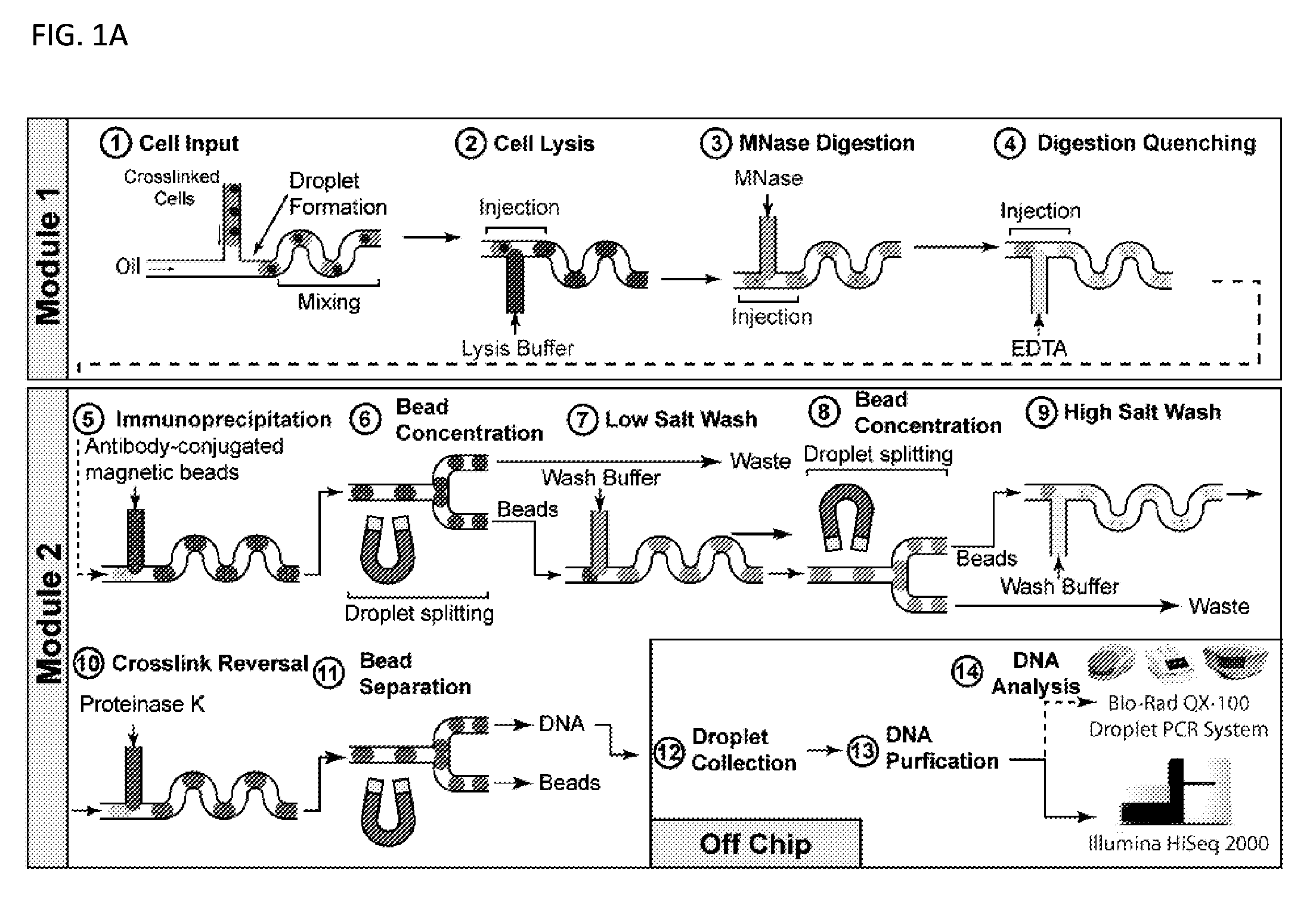 FIG. 1A

Module 1

1 Cell Input
Crosslinked Cells
Droplet Formation
Oil
Mixing

2 Cell Lysis
Injection
Lysis Buffer

3 MNase Digestion
MNase
Injection

4 Digestion Quenching
Injection
EDTA

Module 2

5 Immunoprecipitation
Antibody-conjugated magnetic beads

6 Bead Concentration
Droplet splitting

7 Low Salt Wash
Waste
Wash Buffer
Beads

8 Bead Concentration
Droplet splitting

9 High Salt Wash
Beads
Wash Buffer
Waste

10 Crosslink Reversal
Proteinase K

11 Bead Separation
DNA
Beads

12 Droplet Collection

13 DNA Purfication

14 DNA Analysis
Bio-Rad QX-100 Droplet PCR System
Illumina HiSeq 2000

Off Chip