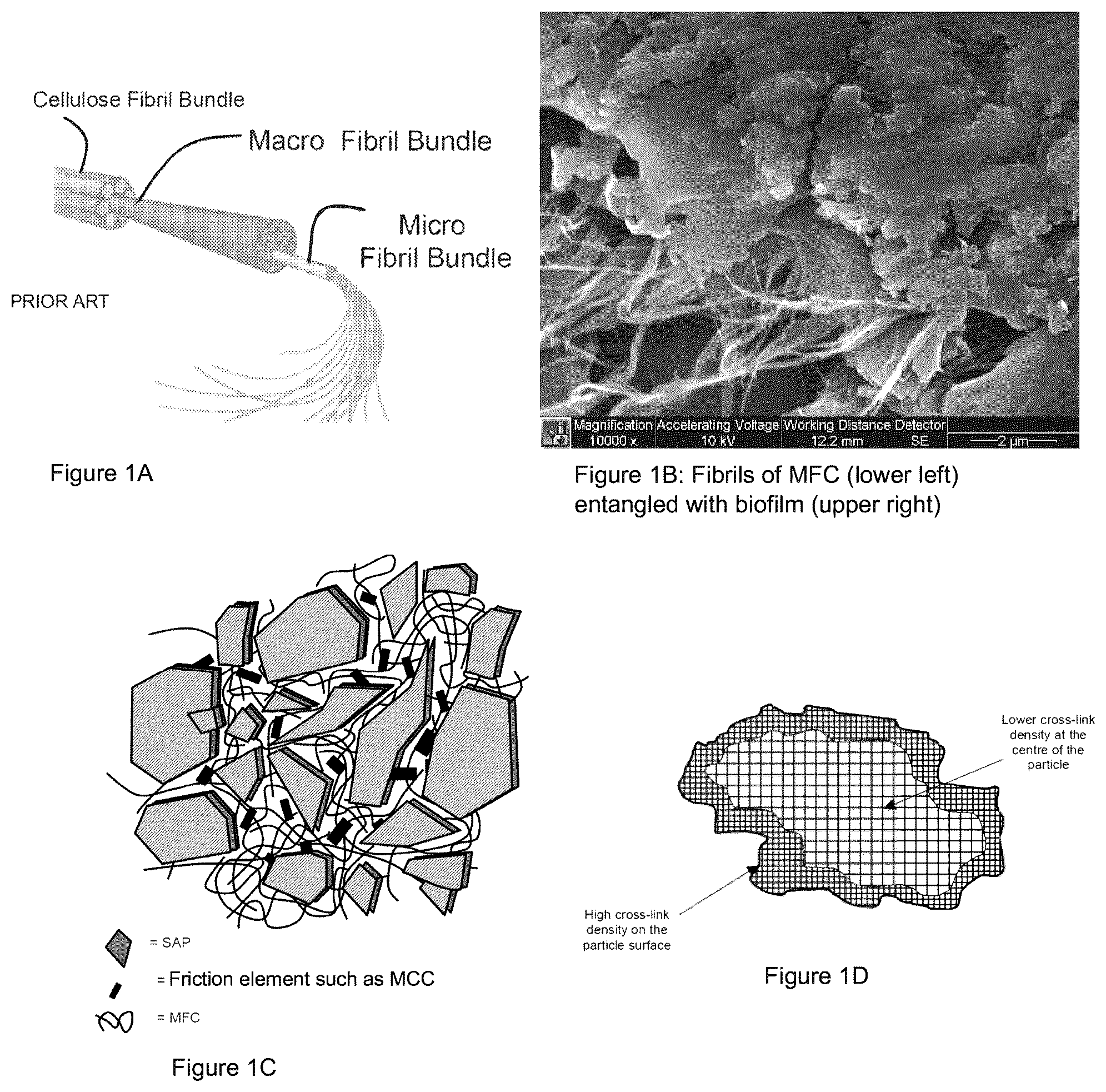 Cellulose Fibril Bundle

Macro Fibril Bundle

Micro Fibril Bundle

PRIOR ART

Figure 1A

| Magnification | Accelerating Voltage | Working Distance | Detector | |
|---|---|---|---|---|
| 10000 x | 10 kV | 12.2 mm | SE | 2 µm |

Figure 1B: Fibrils of MFC (lower left) entangled with biofilm (upper right)

= SAP

= Friction element such as MCC

= MFC

Figure 1C

Lower cross-link density at the centre of the particle

High cross-link density on the particle surface

Figure 1D