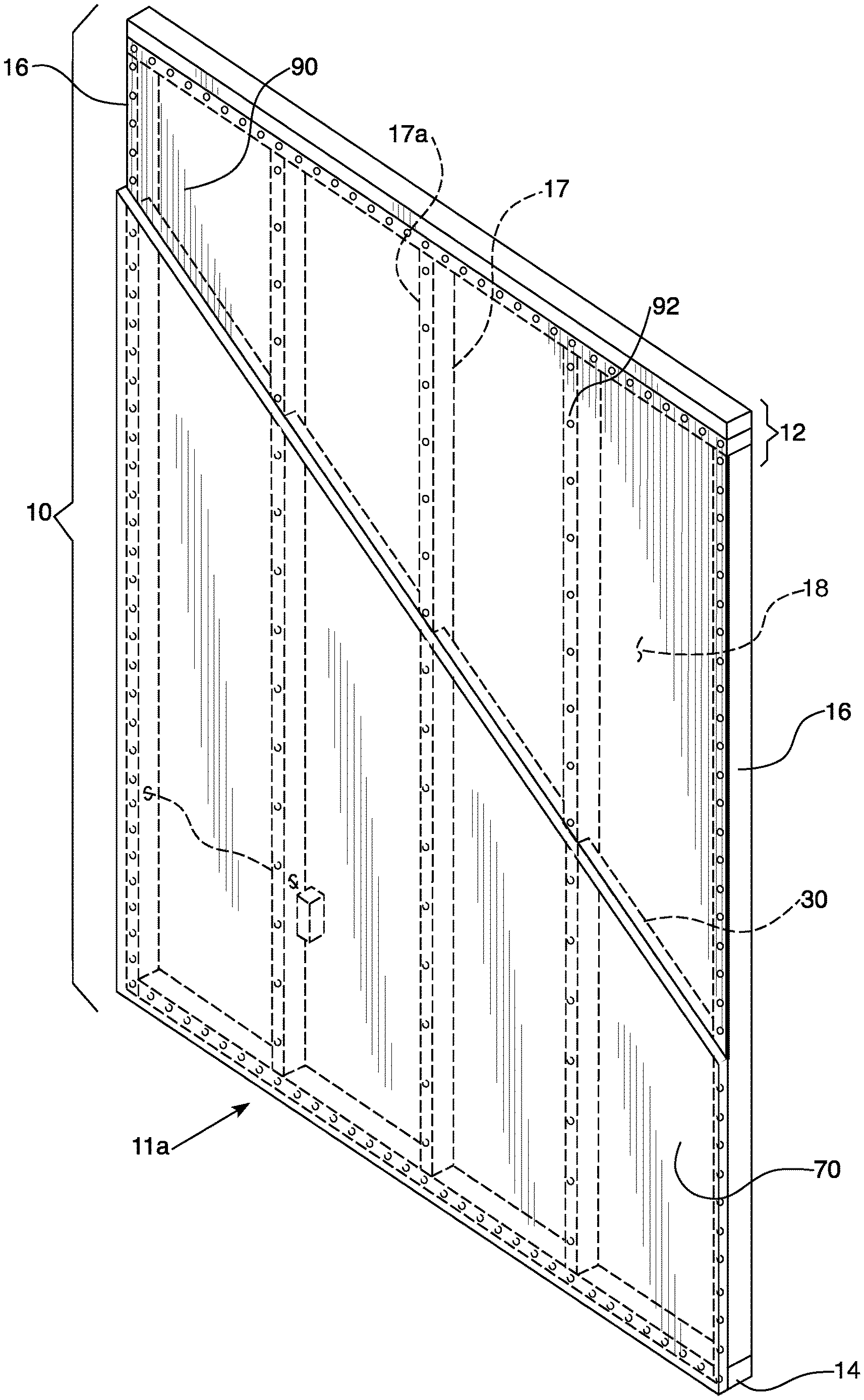 16
90
17a
17
92
12
10
18
16
30
11a
70
14