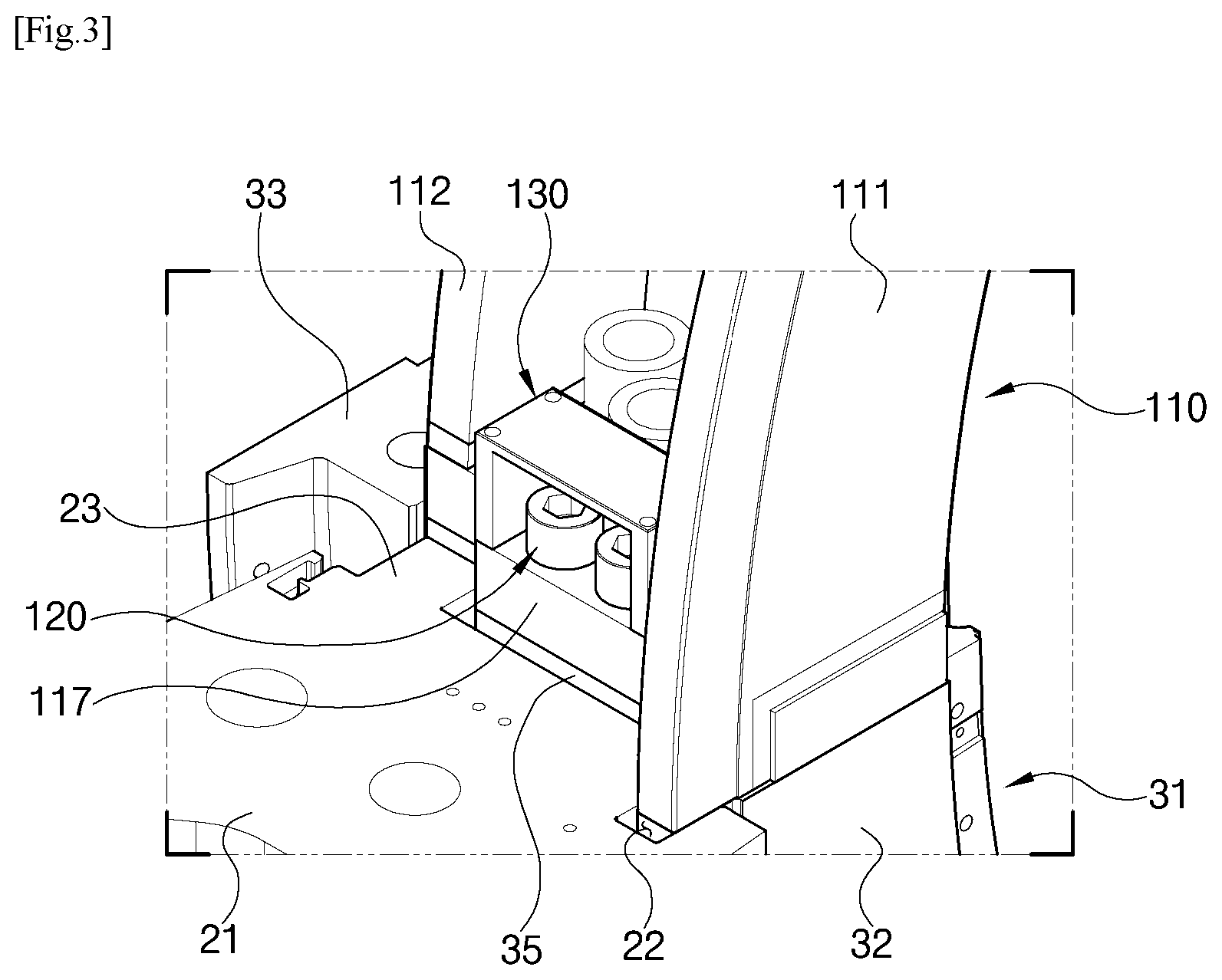 [Fig.3]

33
112
130
111
110
23
120
117
31
21
35
22
32