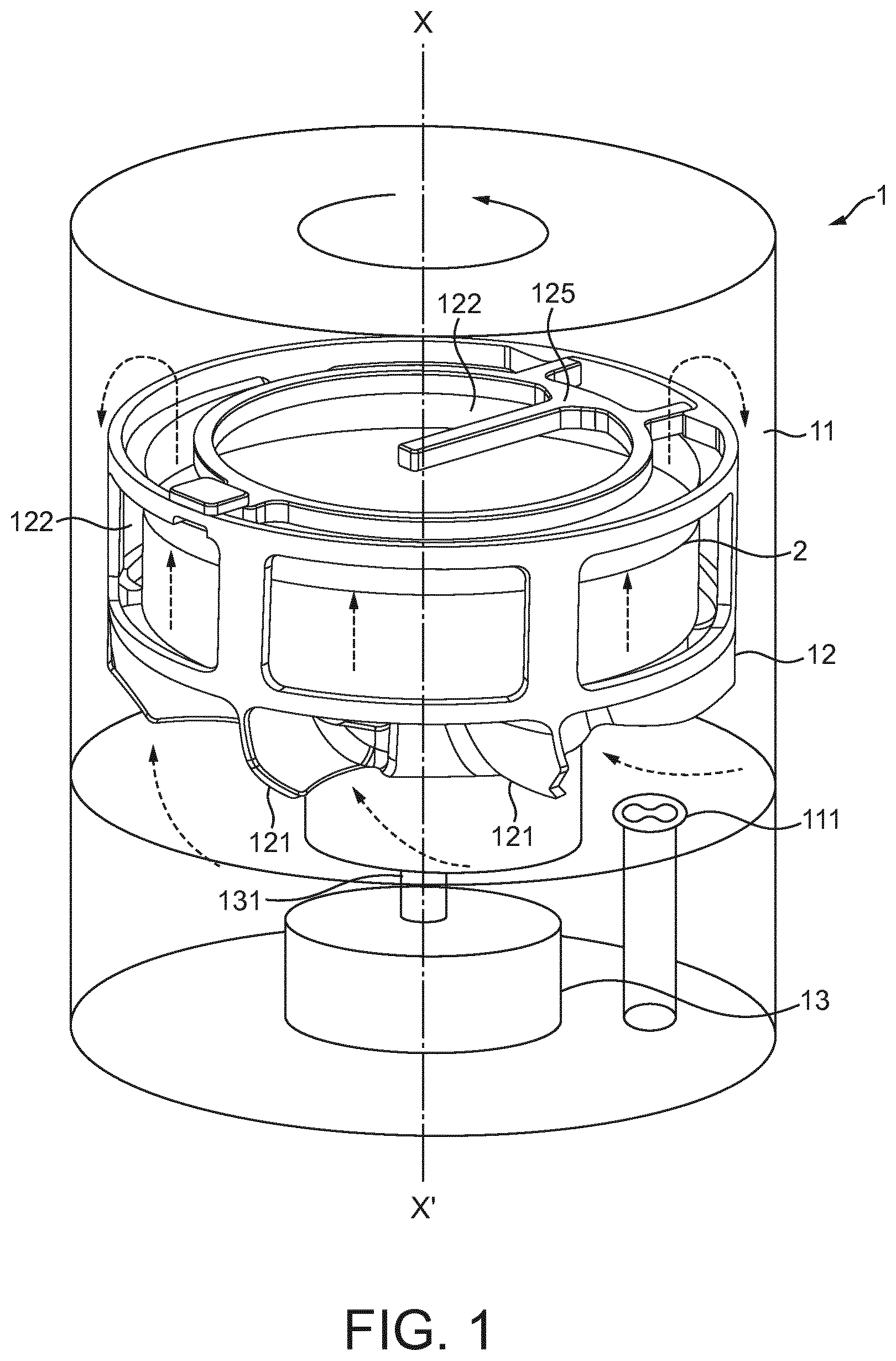 X

1

122

125

11

122

2

12

121

121

111

131

13

X'

FIG. 1