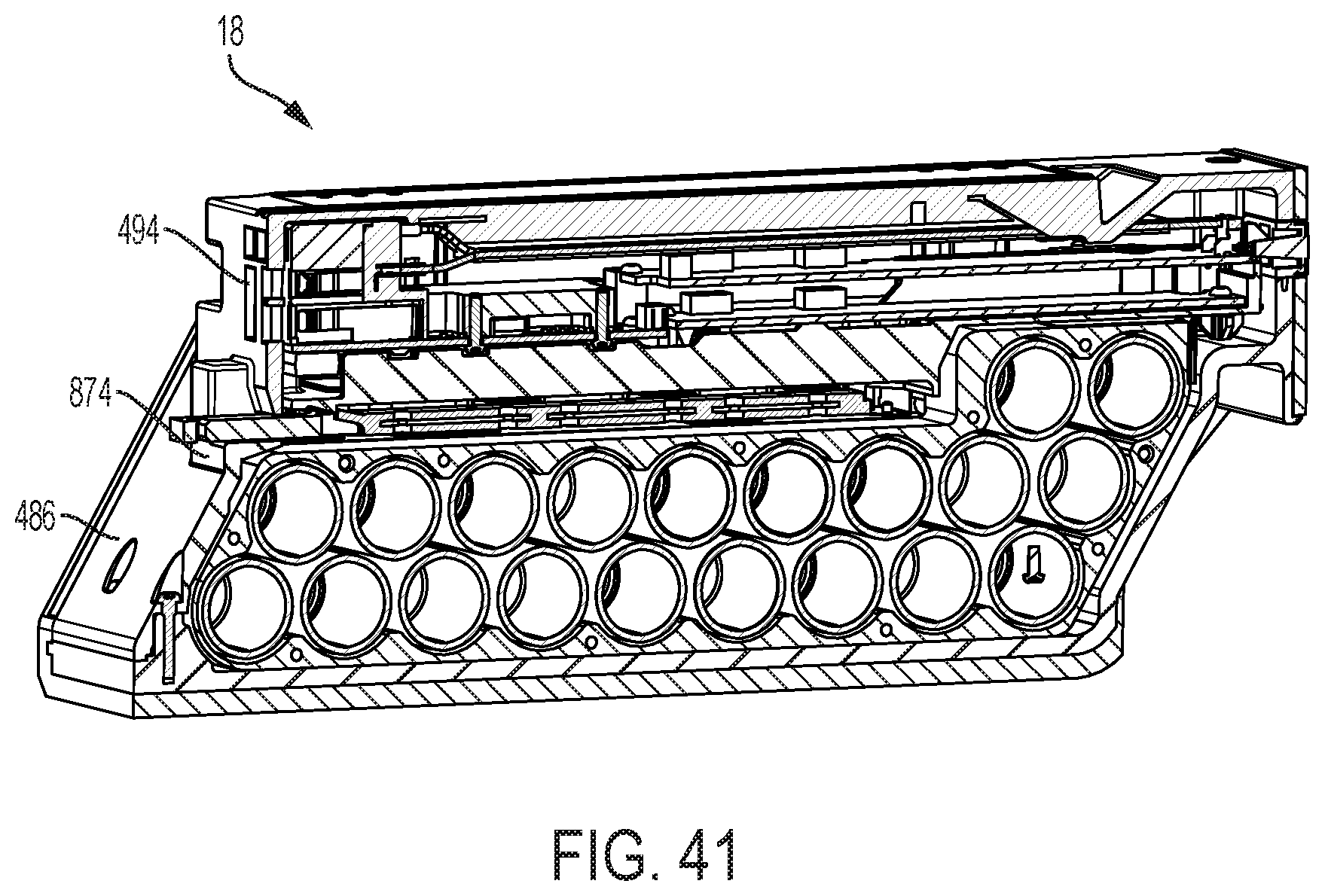 18

494

874

486

FIG. 41