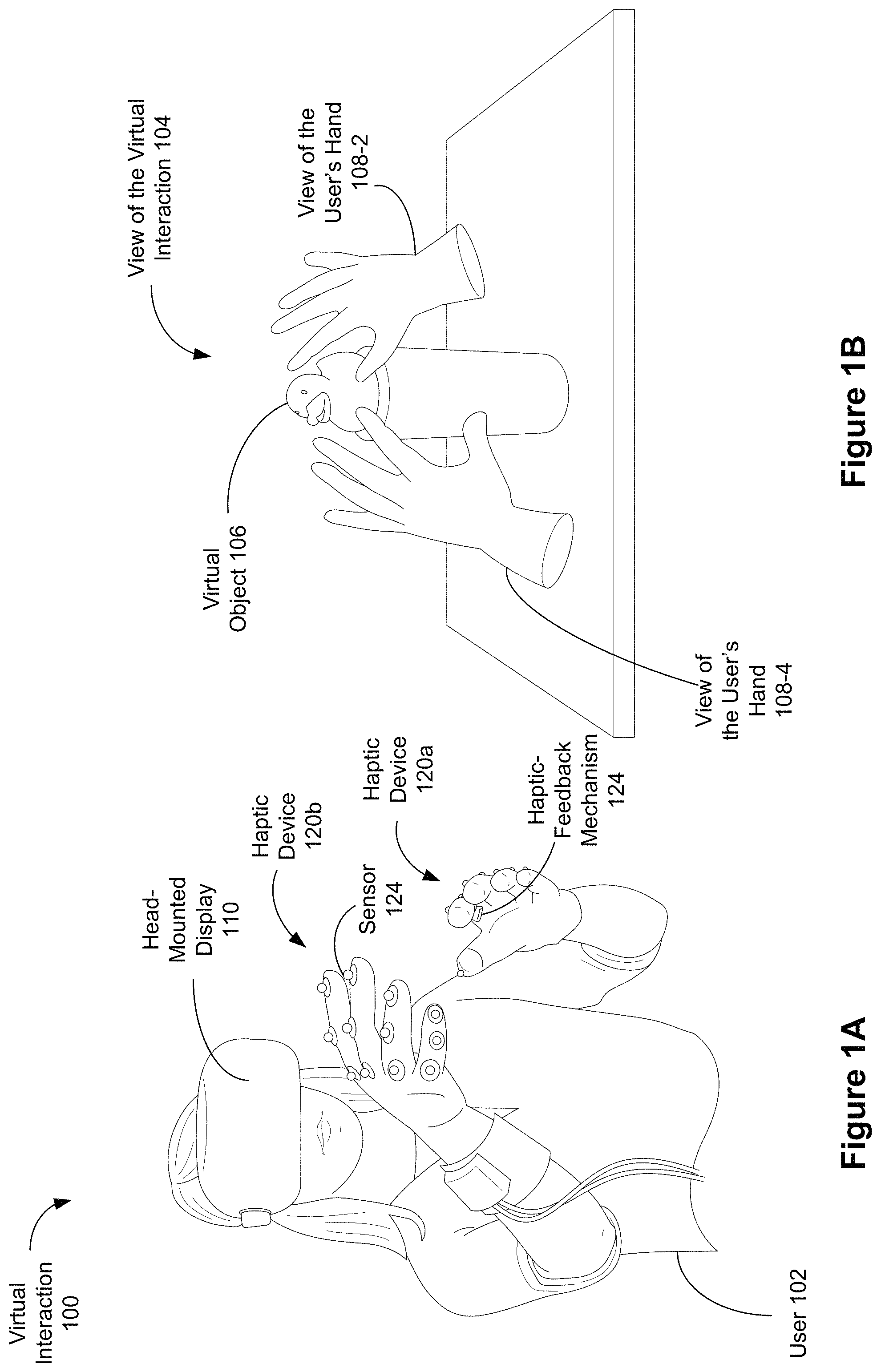 Virtual Interaction 100

Head-Mounted Display 110

Haptic Device 120b

Sensor 124

Haptic Device 120a

Haptic-Feedback Mechanism 124

User 102

Figure 1A

View of the Virtual Interaction 104

View of the User's Hand 108-2

Virtual Object 106

View of the User's Hand 108-4

Figure 1B