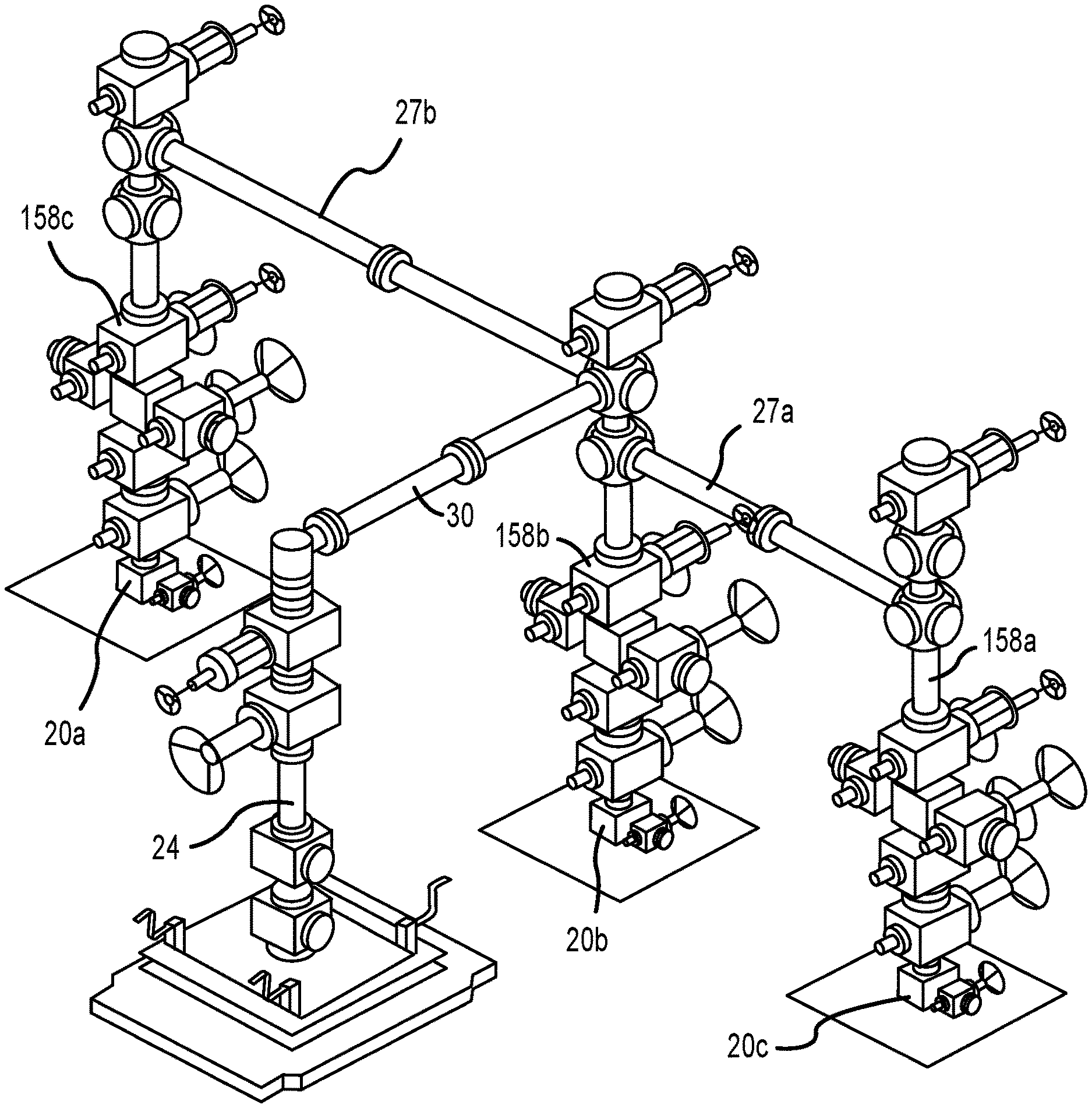 27b

158c

27a

30

158b

158a

20a

24

20b

20c