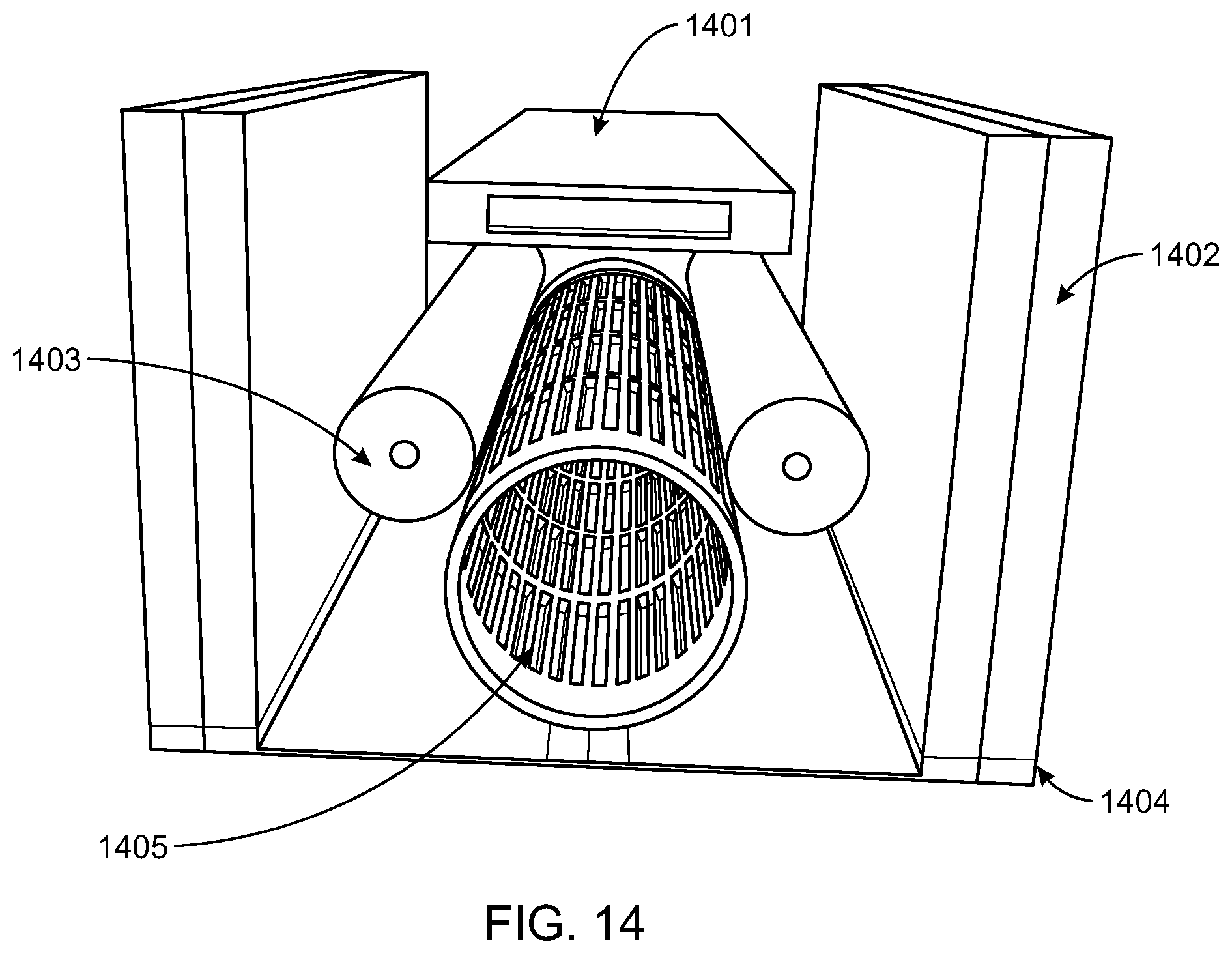 1401

1402

1403

1404

1405

FIG. 14