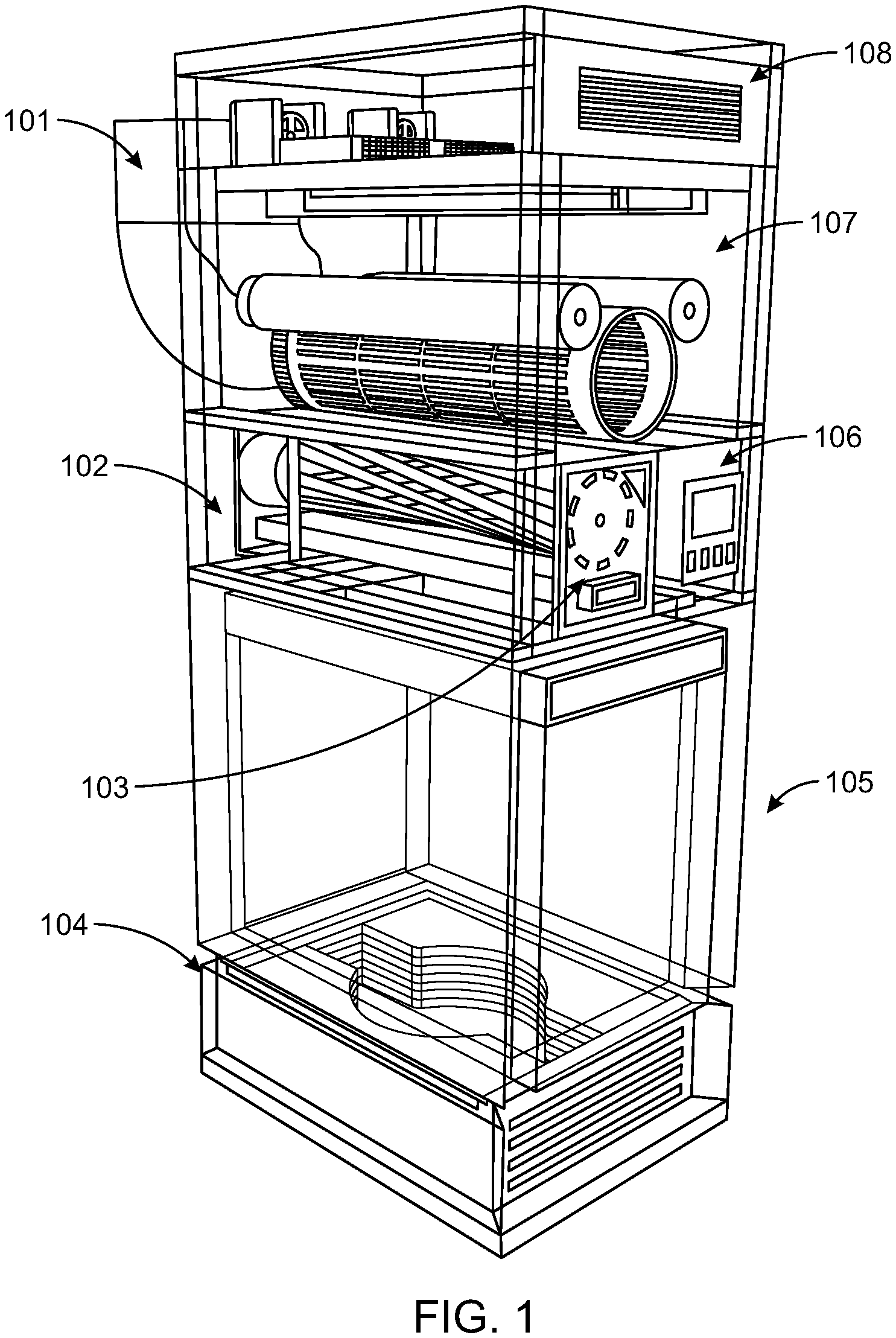 108
101
107
106
102
103
105
104
FIG. 1