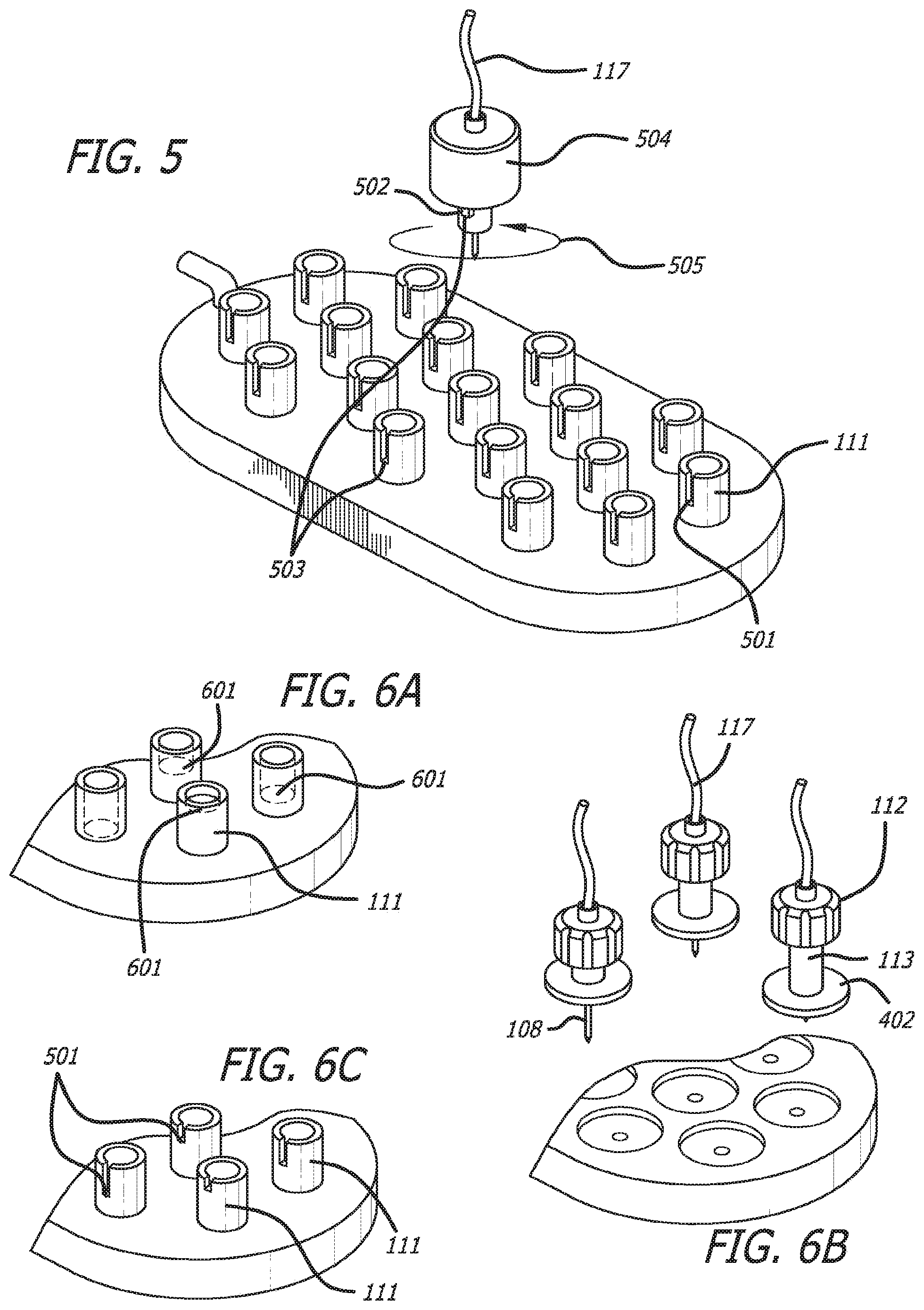 117

FIG. 5

504

502

505

111

503

501

FIG. 6A

601

601

111

601

117

112

113

402

108

FIG. 6C

501

111

111

FIG. 6B