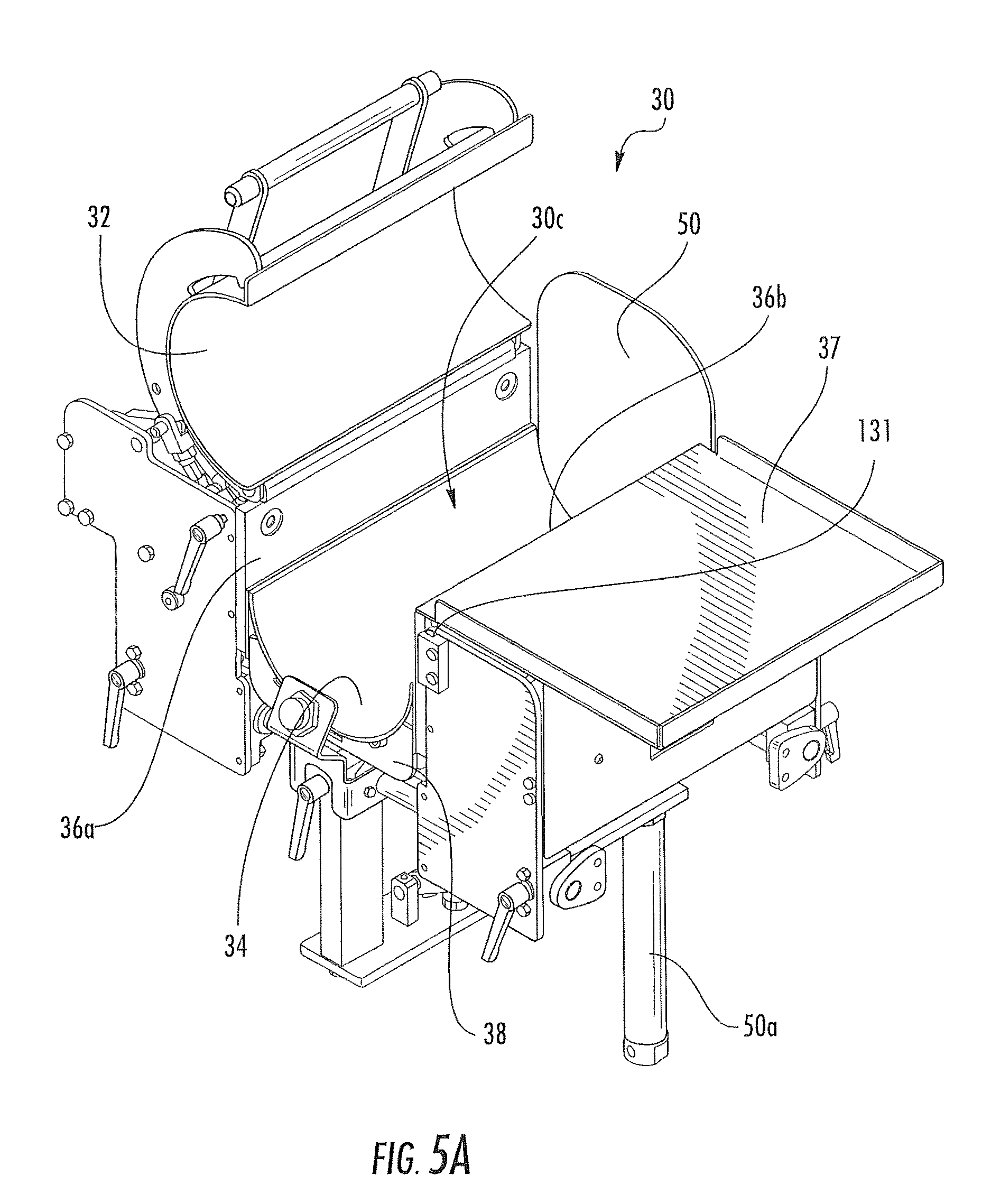 30

32

30c

50

36b

37

131

36a

34

38

50a

FIG. 5A