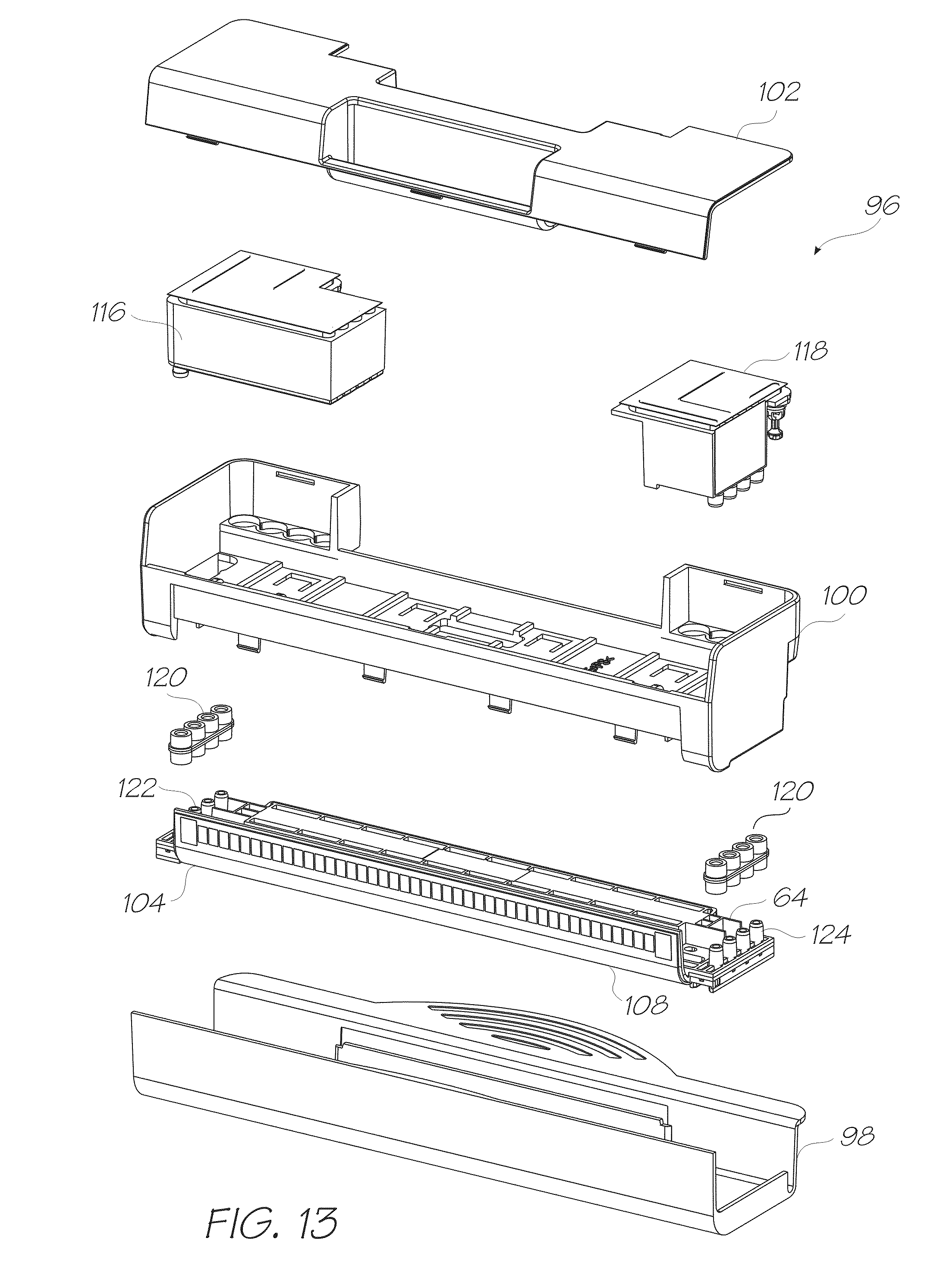 102

96

116

118

100

120

122

120

104

64

124

108

98

FIG. 13