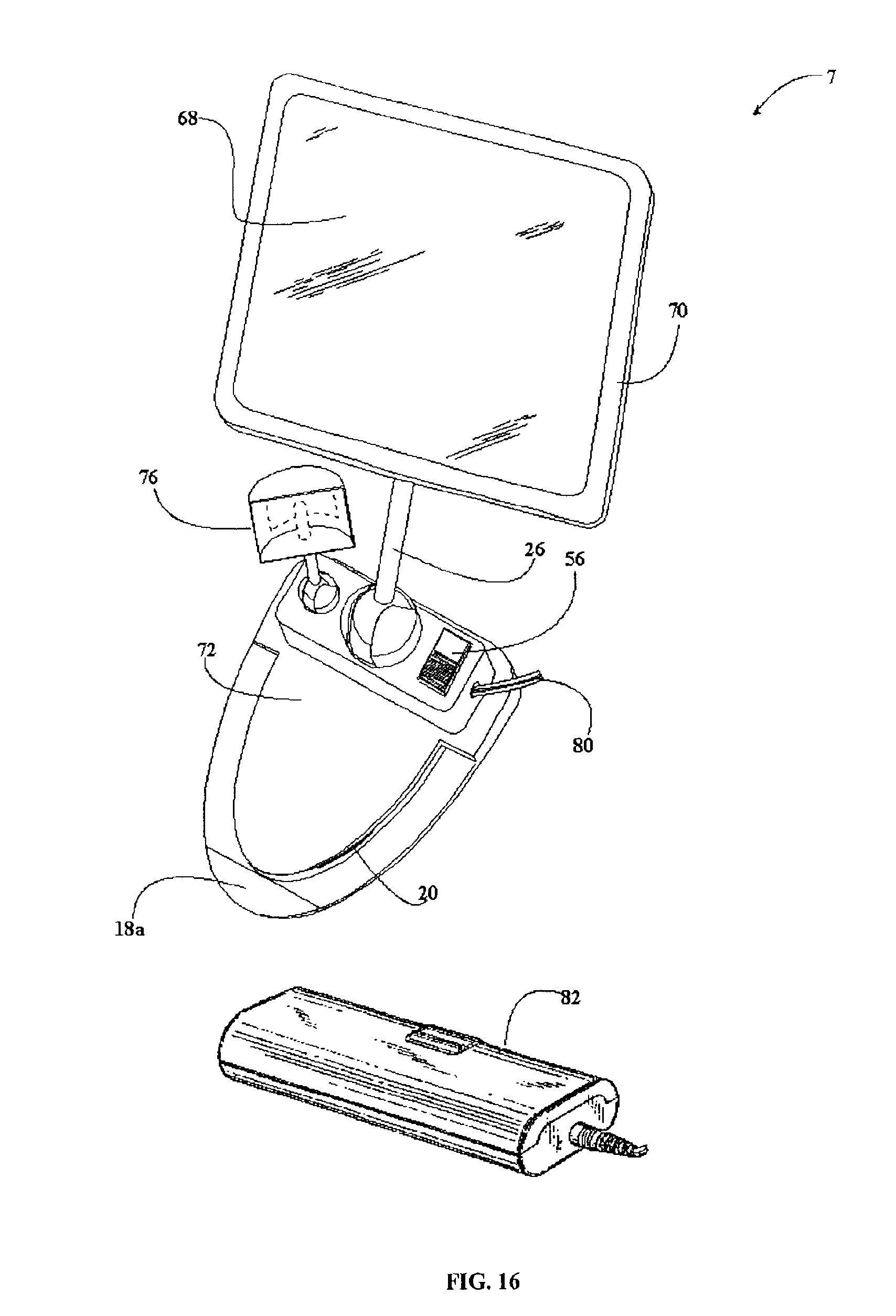 7

68

70

76

26

56

72

80

20

18a

82

FIG. 16