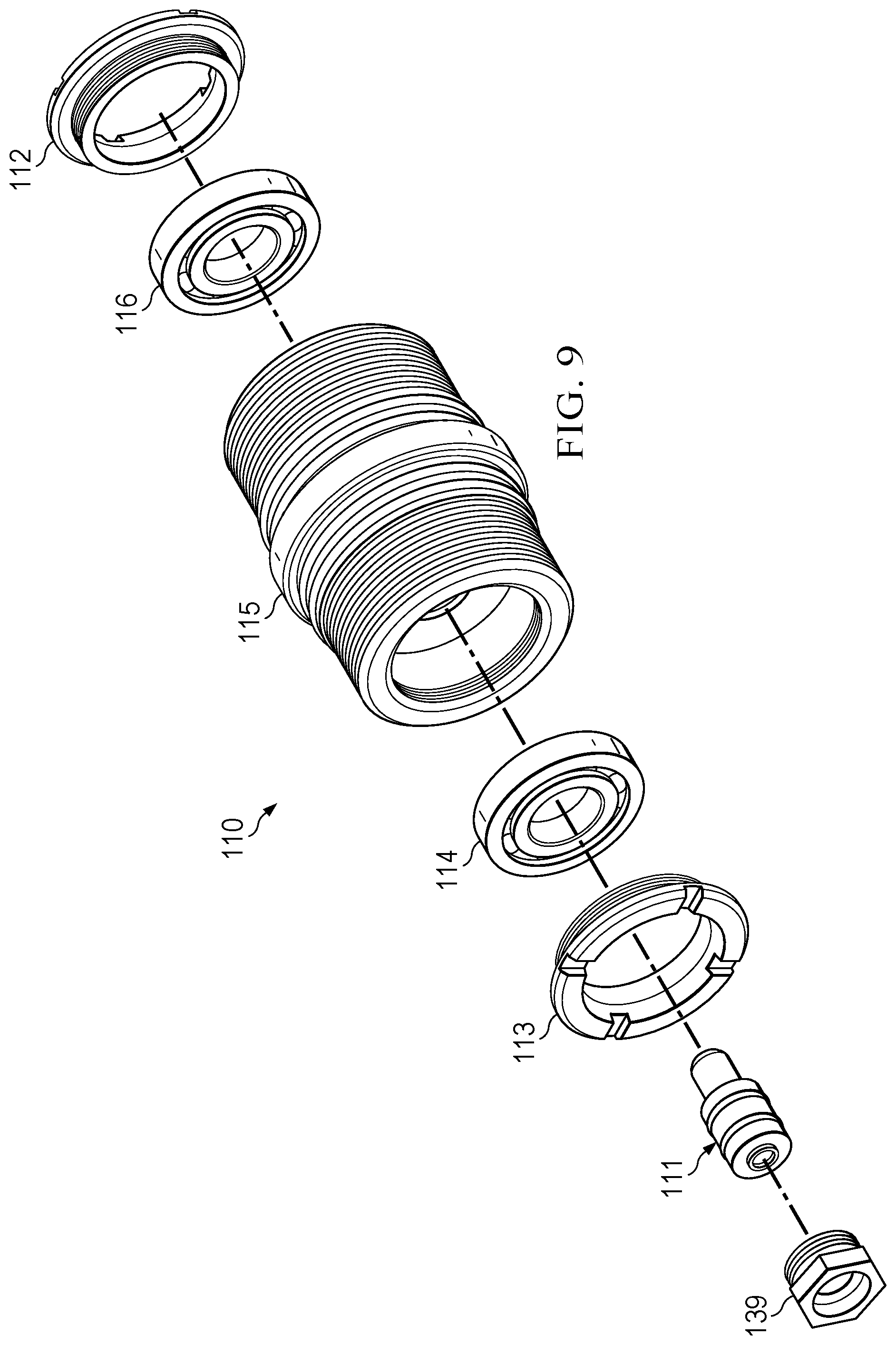 112
116
FIG. 9
115
110
114
113
111
139