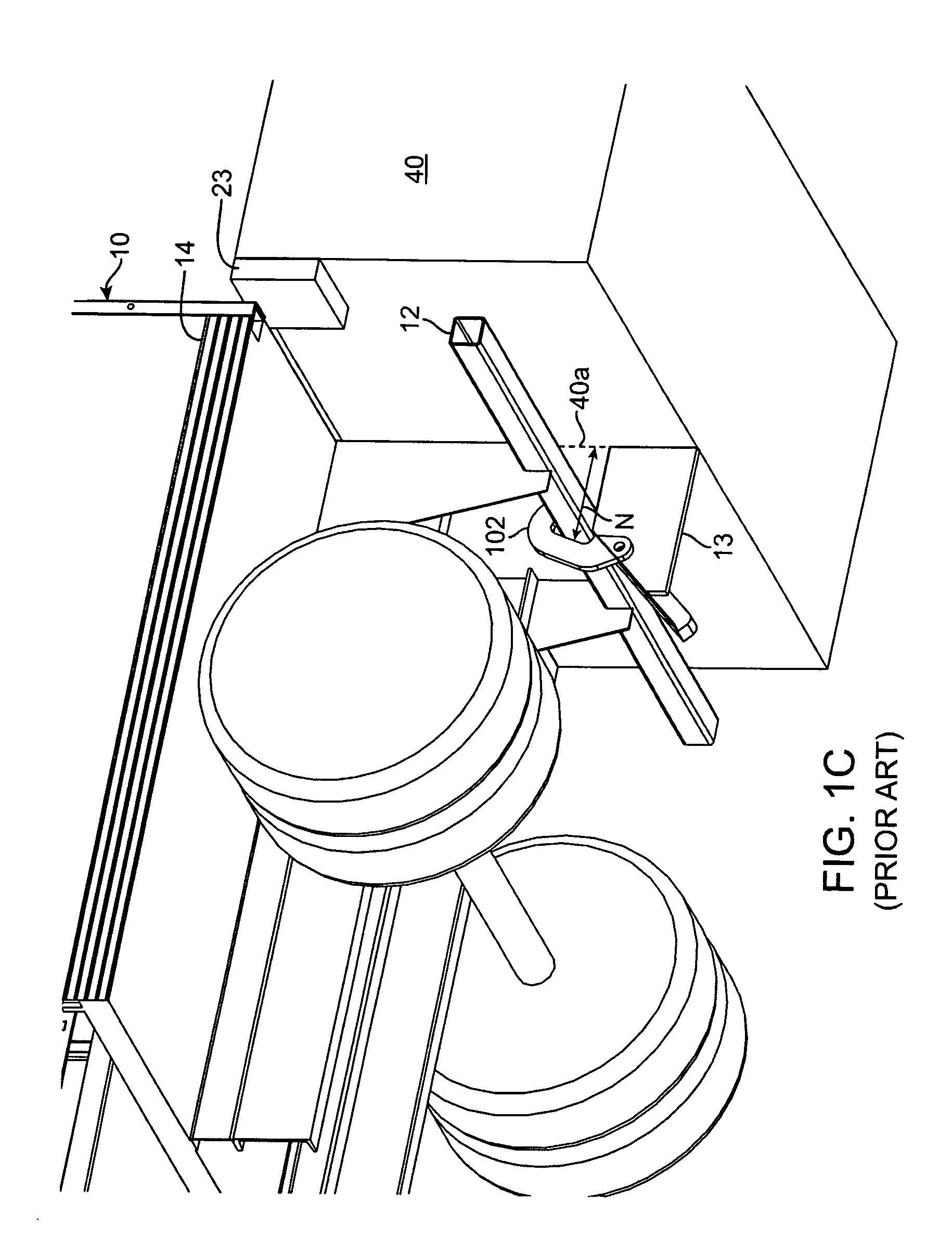 10
14
23
40
12
40a
102
N
13
FIG. 1C
(PRIOR ART)