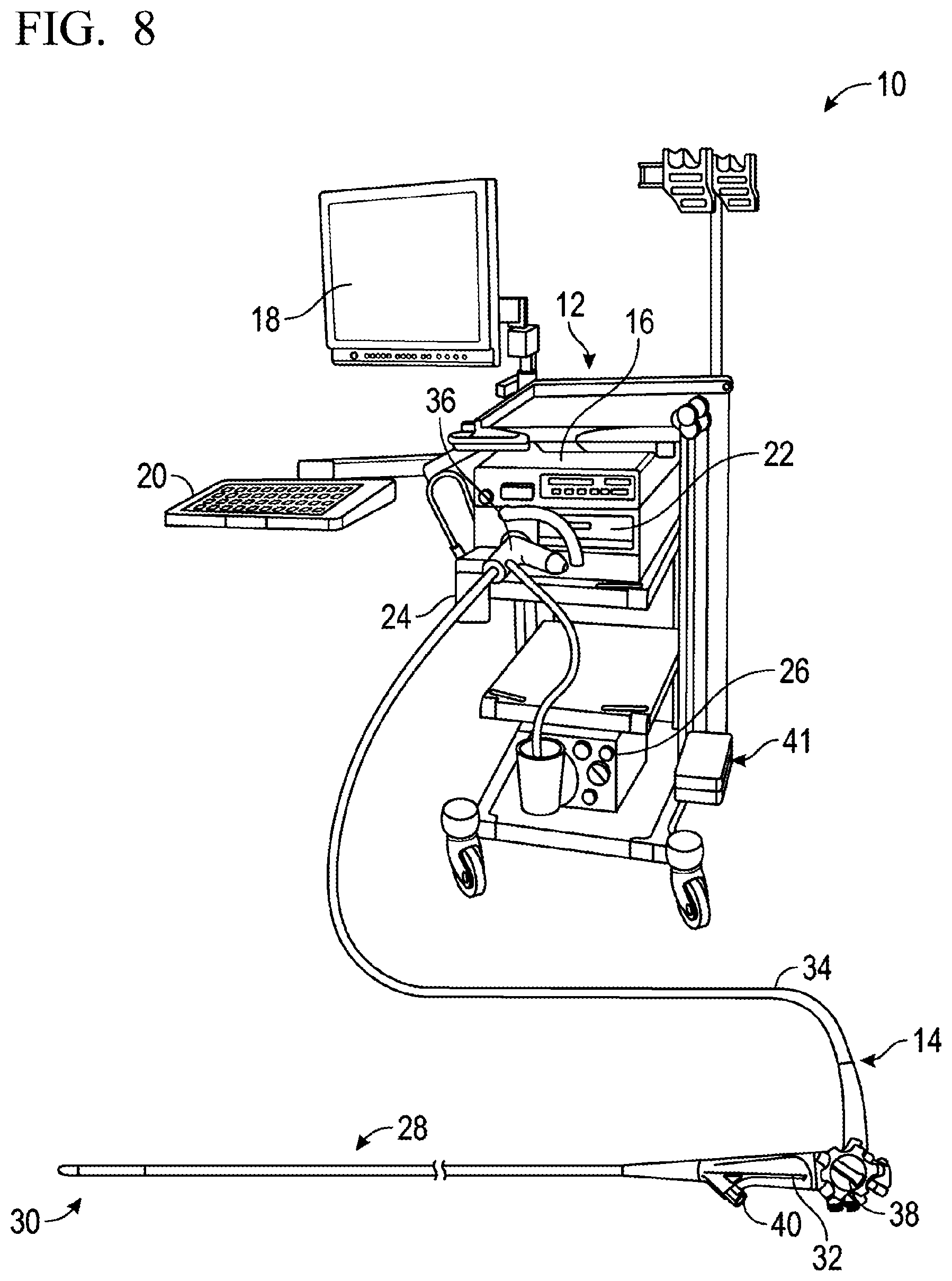 FIG. 8

10

18

12

16

36

22

20

24

26

41

34

14

28

30

40

32

38