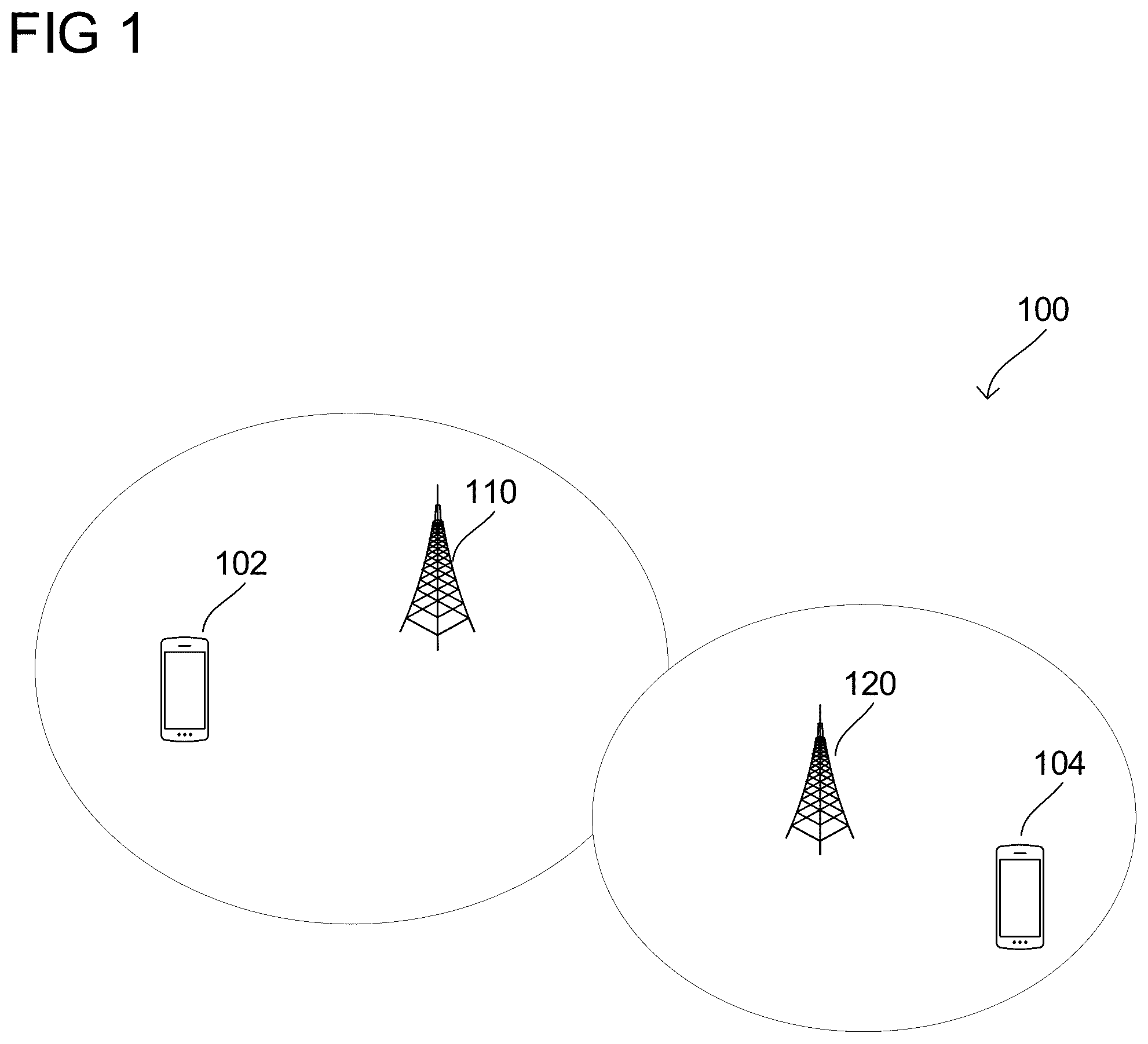 FIG 1

100

110

102

120

104