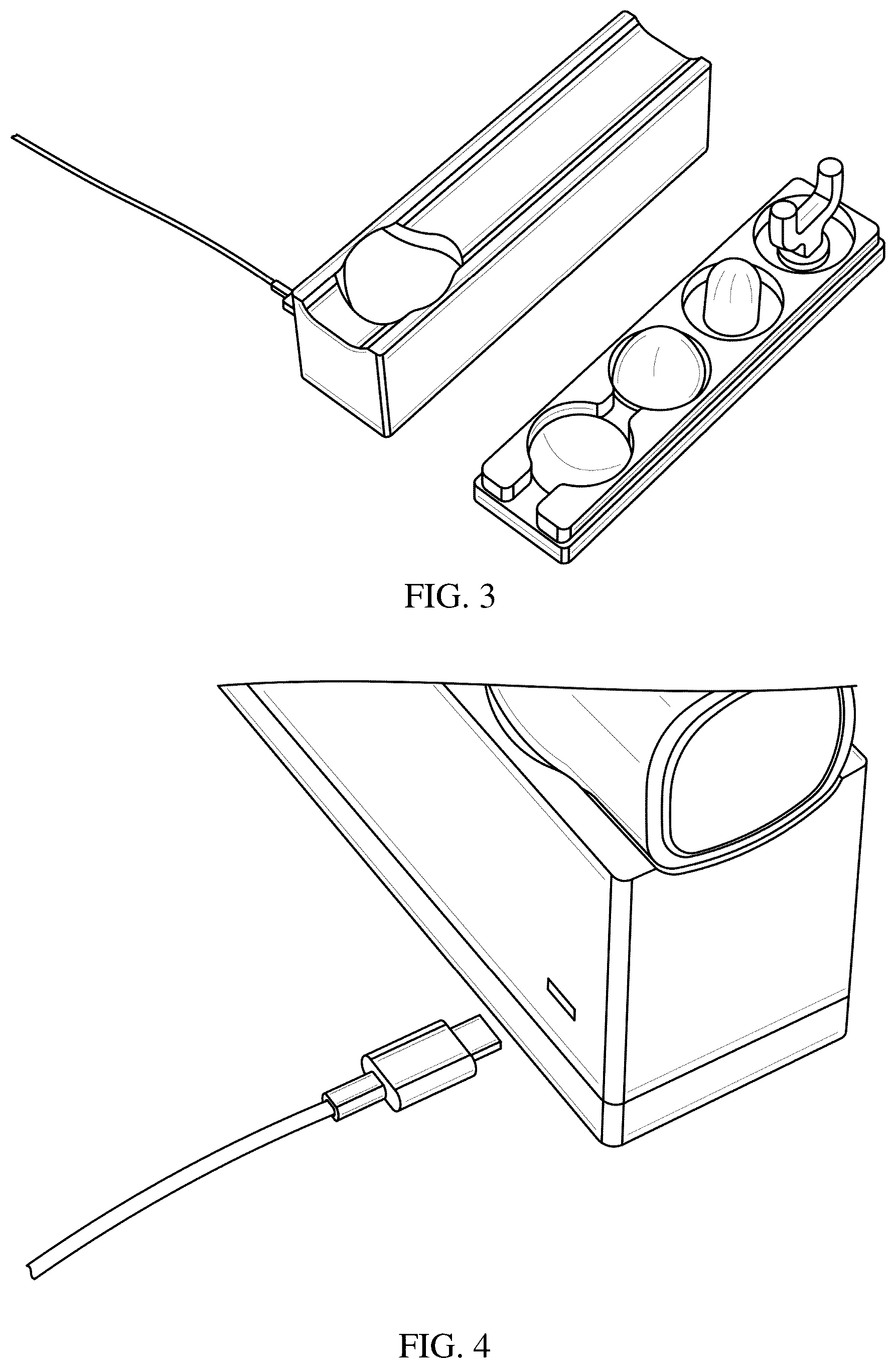 FIG. 3

FIG. 4