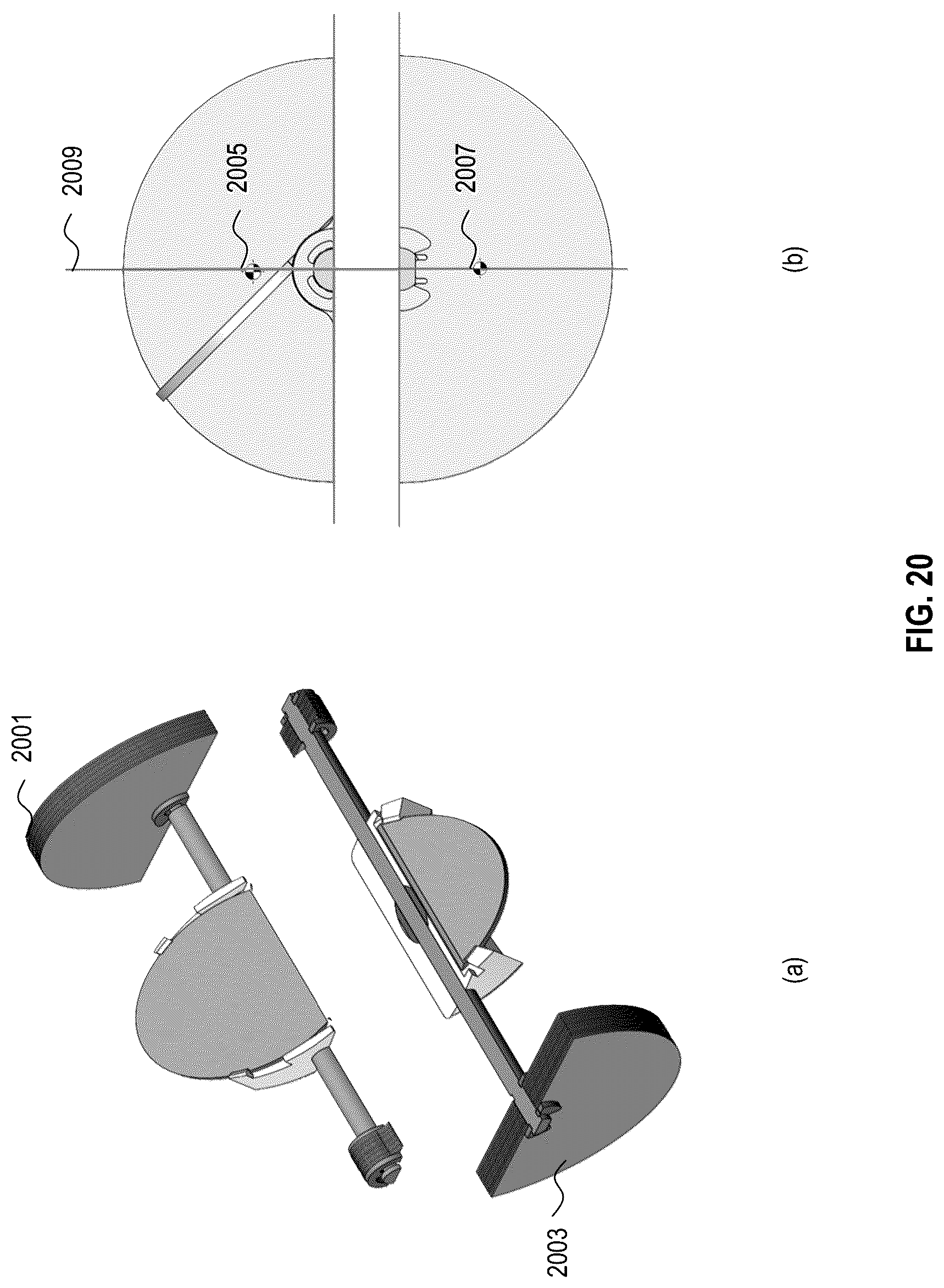 2001

2003

(a)

2009

2005

2007

(b)

FIG. 20