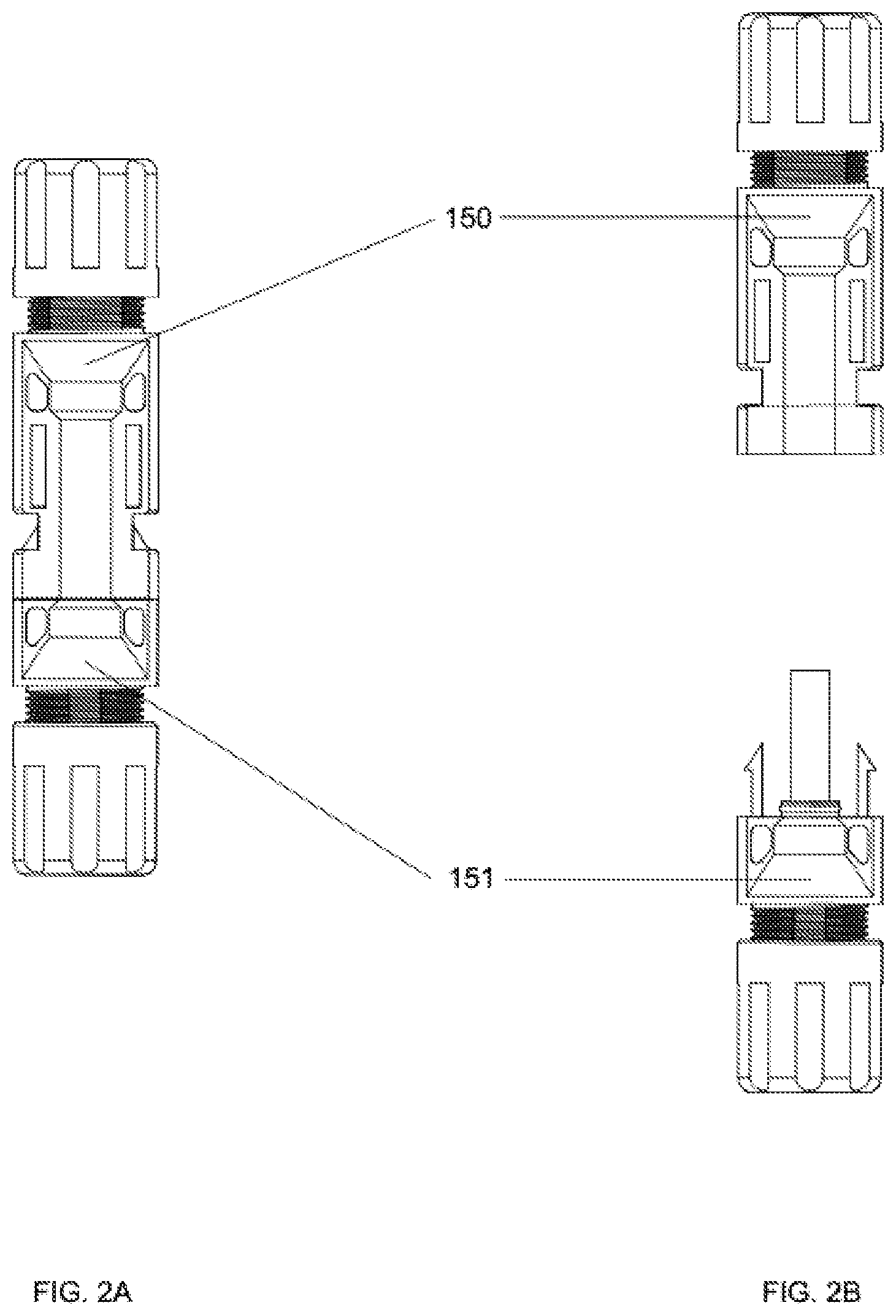 150

151

FIG. 2A

FIG. 2B