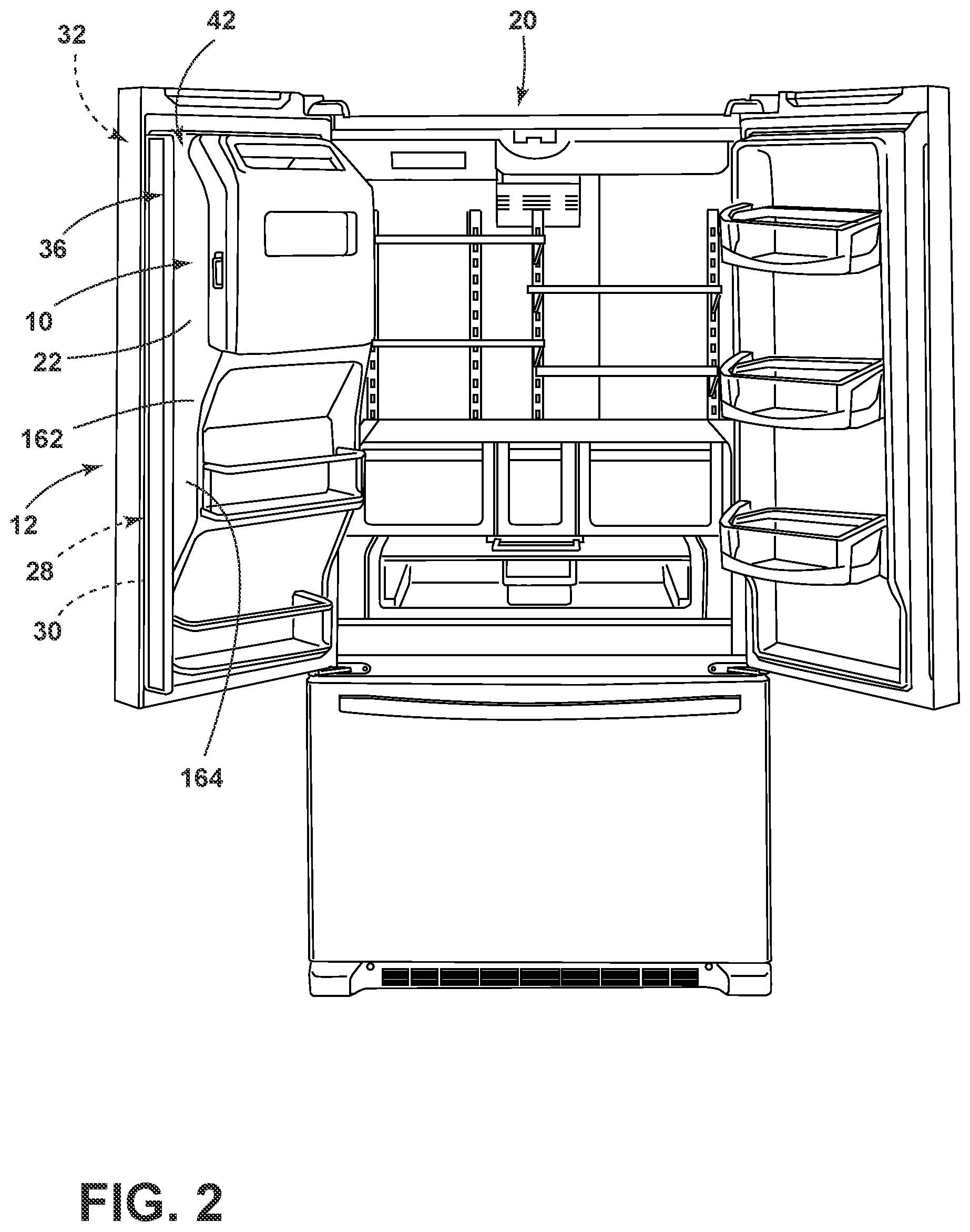 32
42
20
36
10
22
162
12
28
30
164
FIG. 2