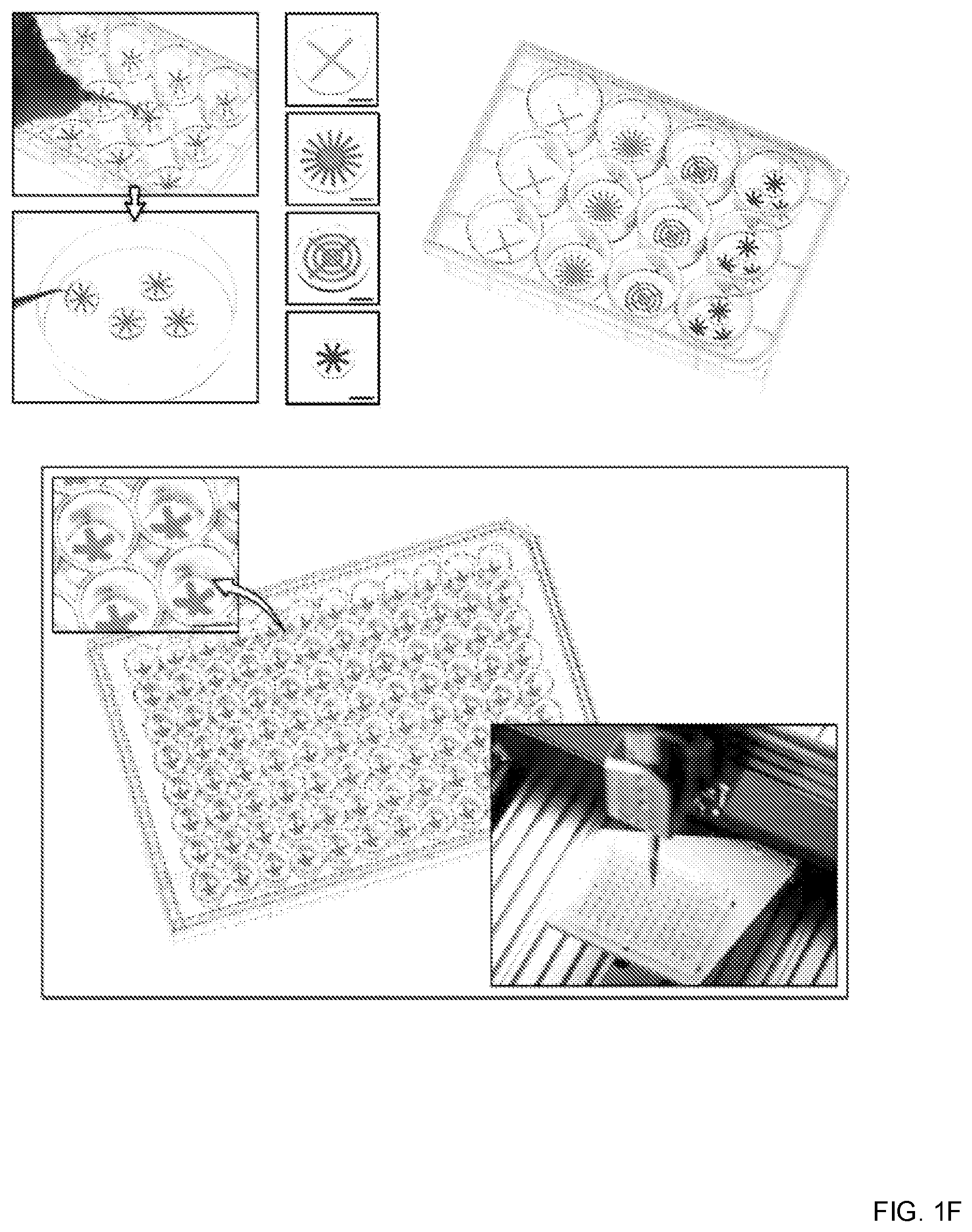 FIG. 1F