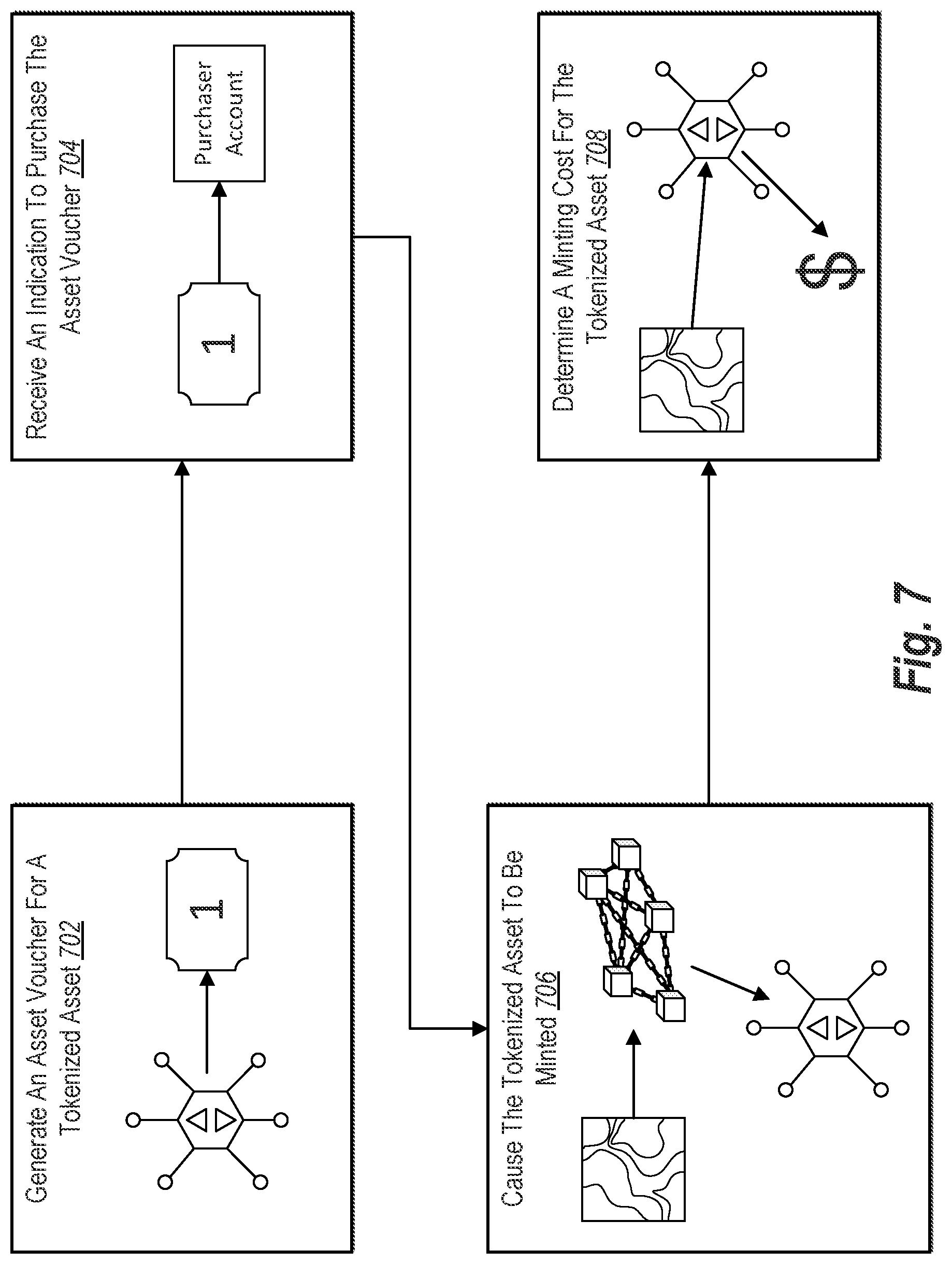 Generate An Asset Voucher For A Tokenized Asset 702

1

Receive An Indication To Purchase The Asset Voucher 704

1

Purchaser Account

Cause The Tokenized Asset To Be Minted 706

Determine A Minting Cost For The Tokenized Asset 708

$

Fig. 7