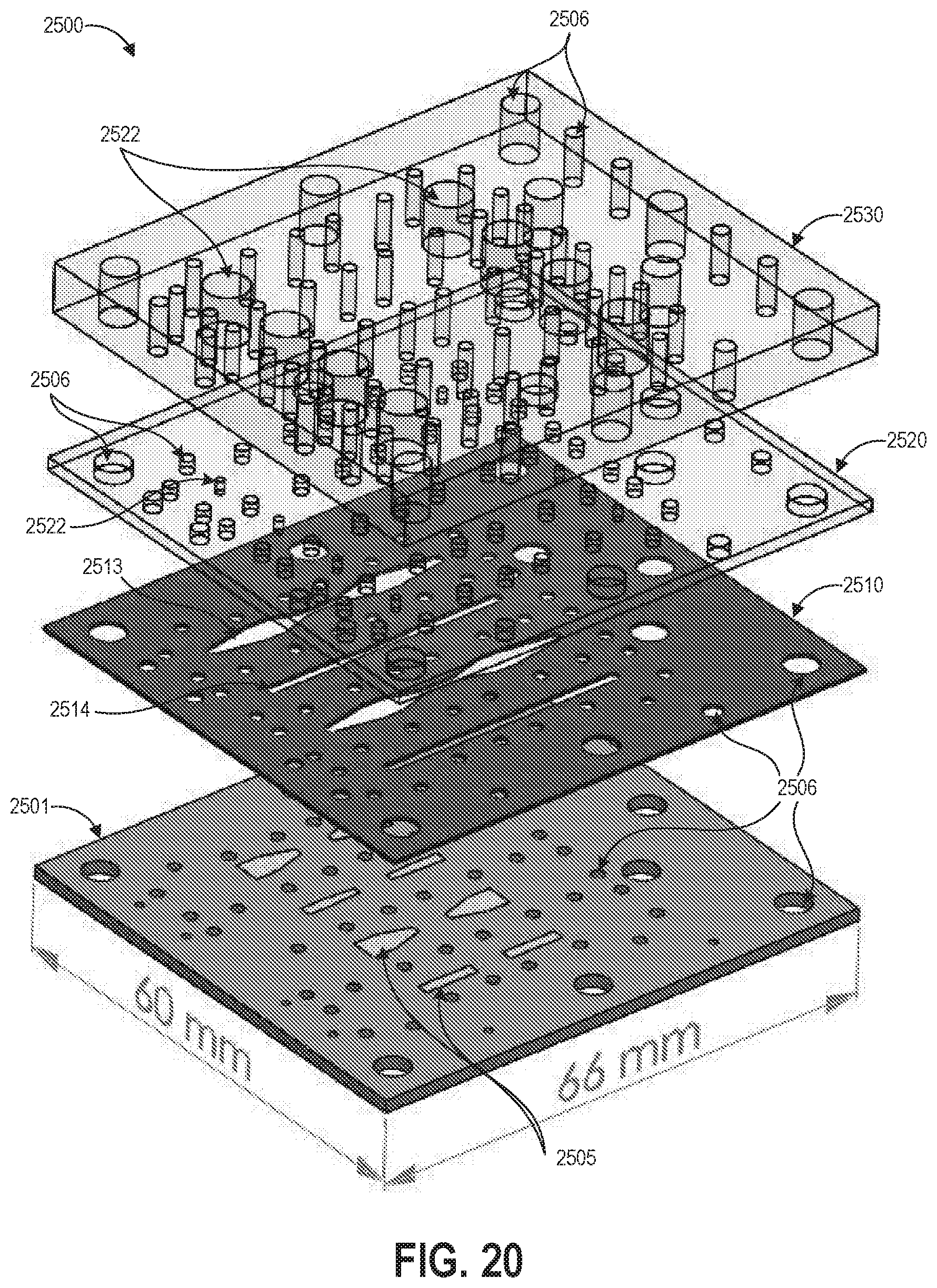 2500

2506

2522

2530

2506

2520

2522

2513

2510

2514

2506

2501

60 mm

66 mm

2505

FIG. 20