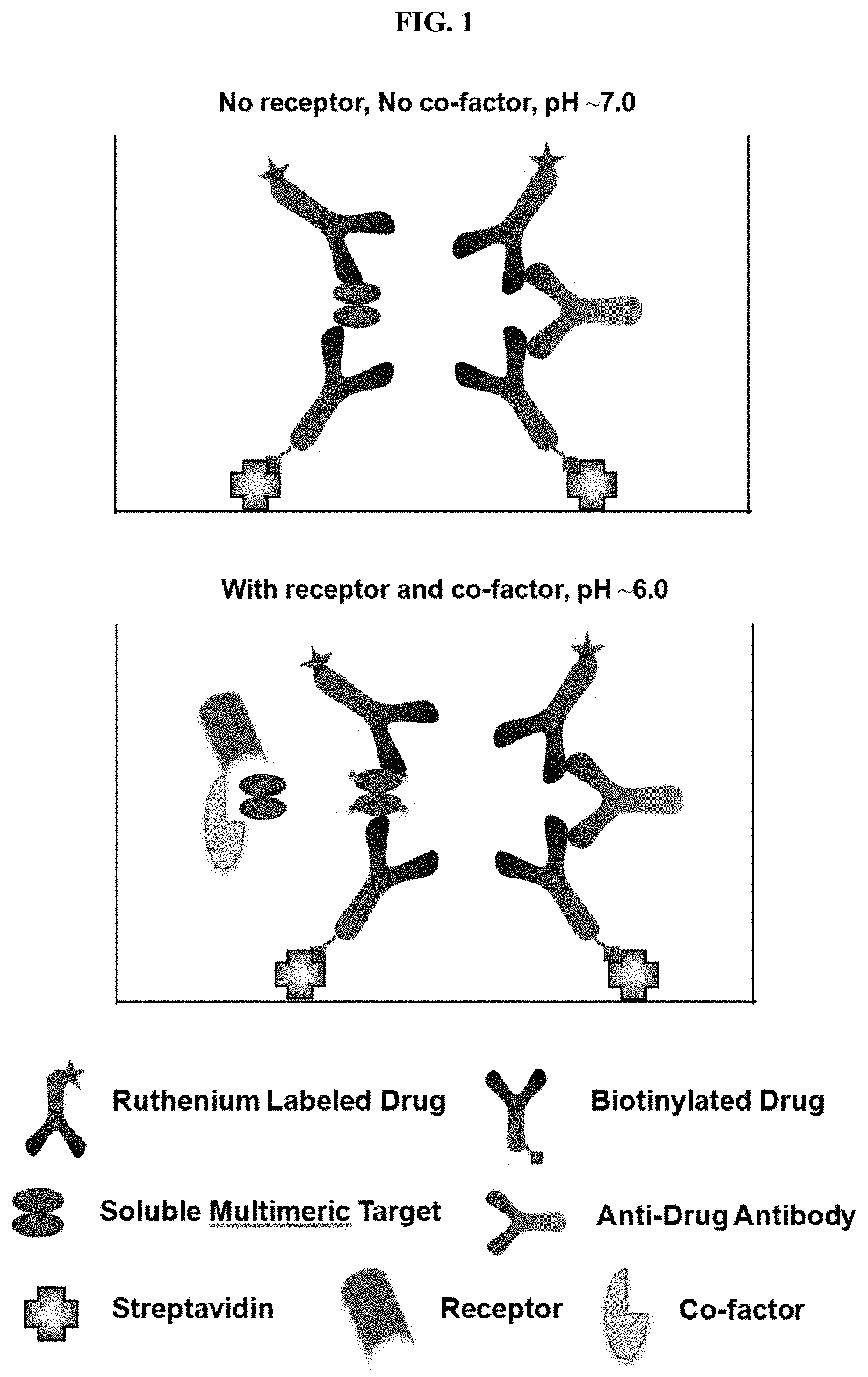 FIG. 1

No receptor, No co-factor, pH ~7.0

With receptor and co-factor, pH ~6.0

Ruthenium Labeled Drug

Biotinylated Drug

Soluble Multimeric Target

Anti-Drug Antibody

Streptavidin

Receptor

Co-factor