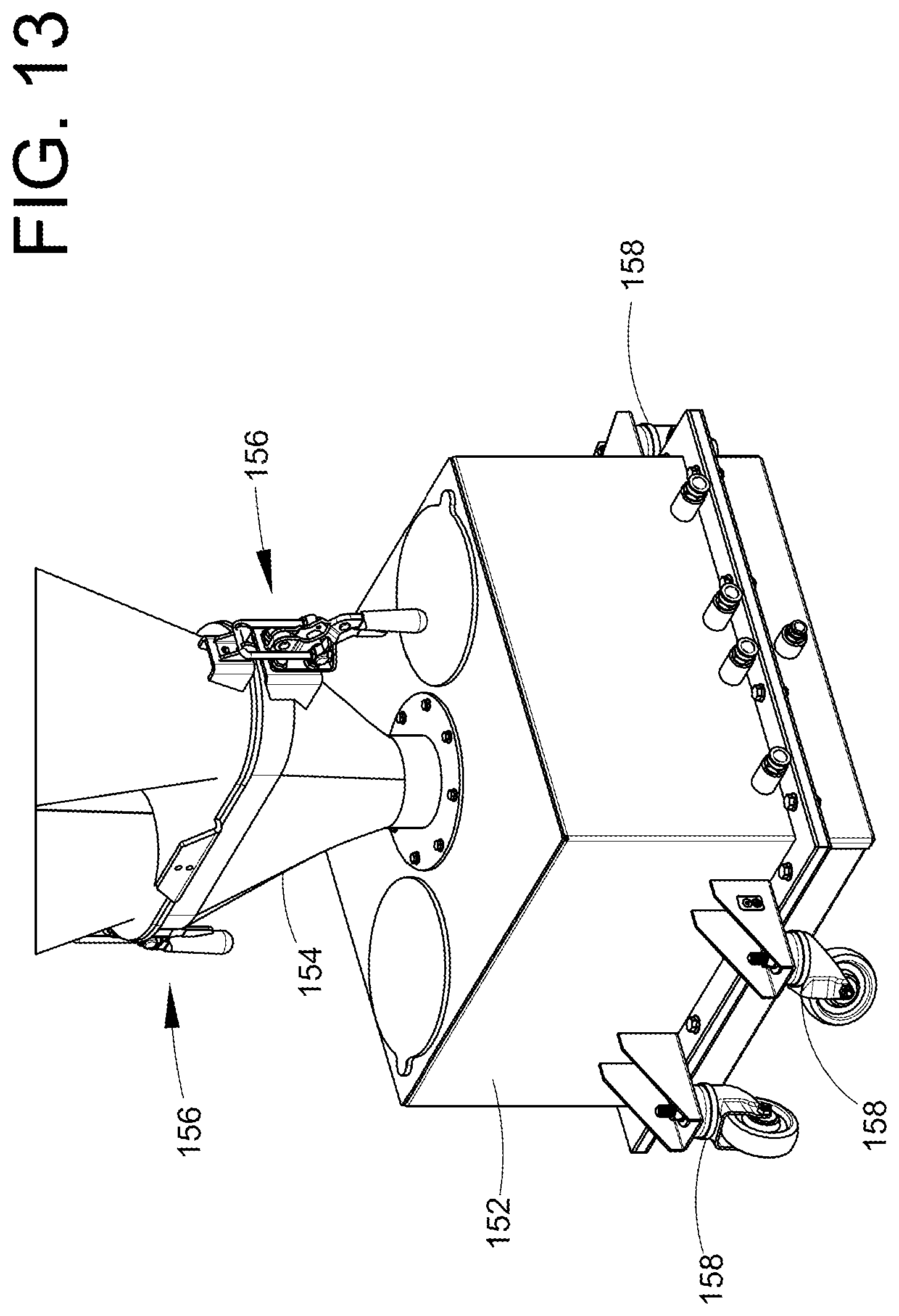 FIG. 13

156

156

154

152

158

158

158