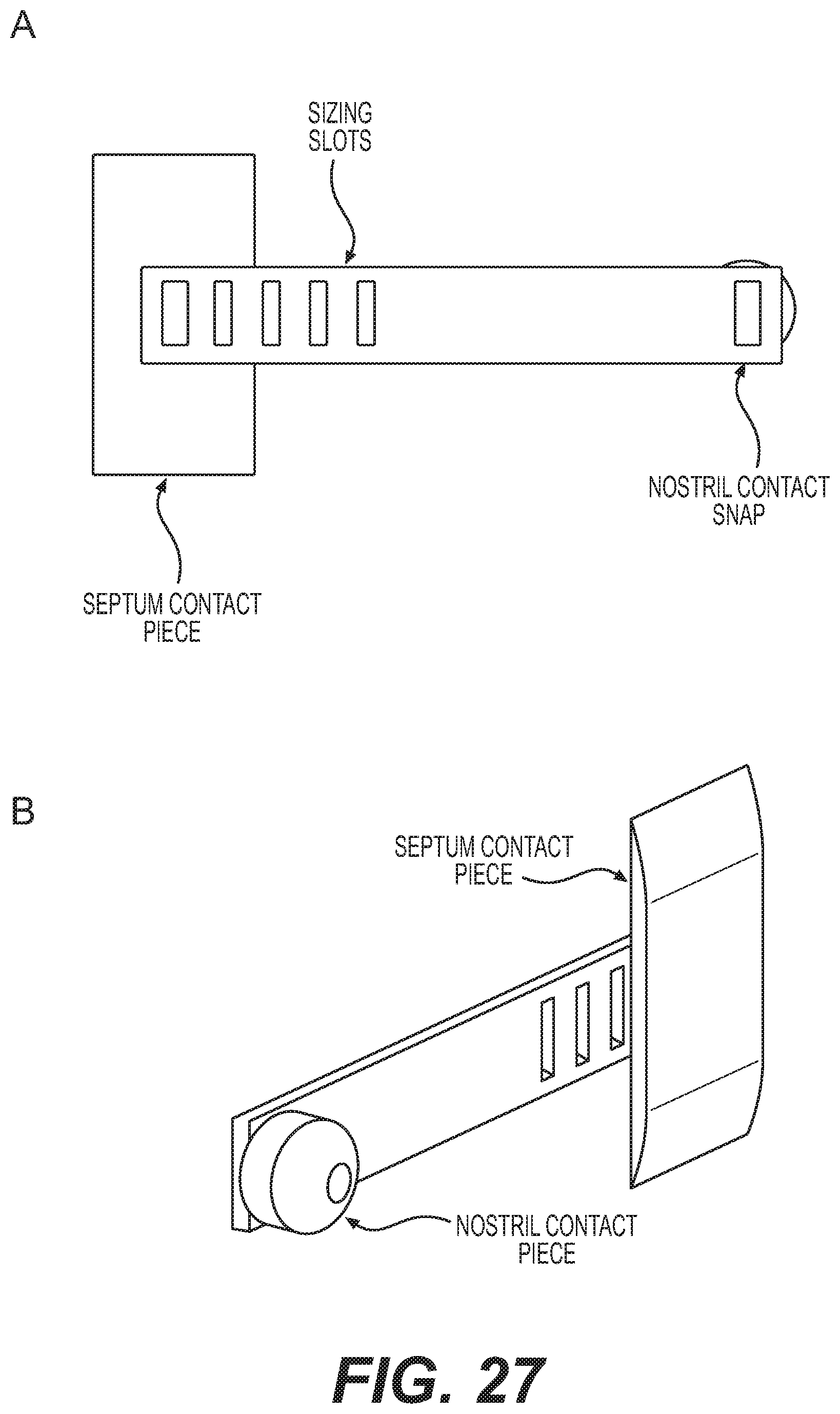 A

SIZING SLOTS

NOSTRIL CONTACT SNAP

SEPTUM CONTACT PIECE

B

SEPTUM CONTACT PIECE

NOSTRIL CONTACT PIECE

FIG. 27