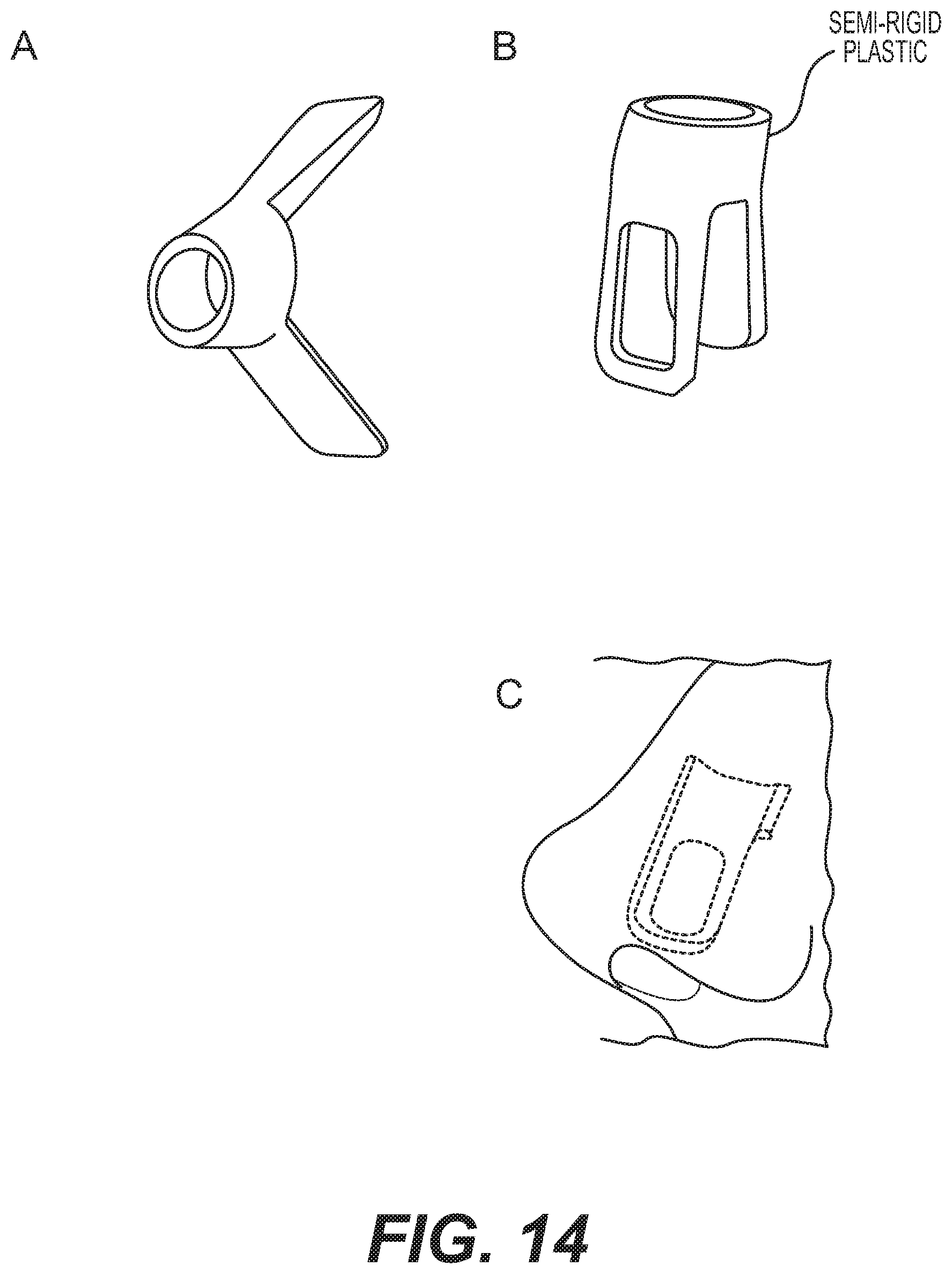 A

B

SEMI-RIGID PLASTIC

C

FIG. 14