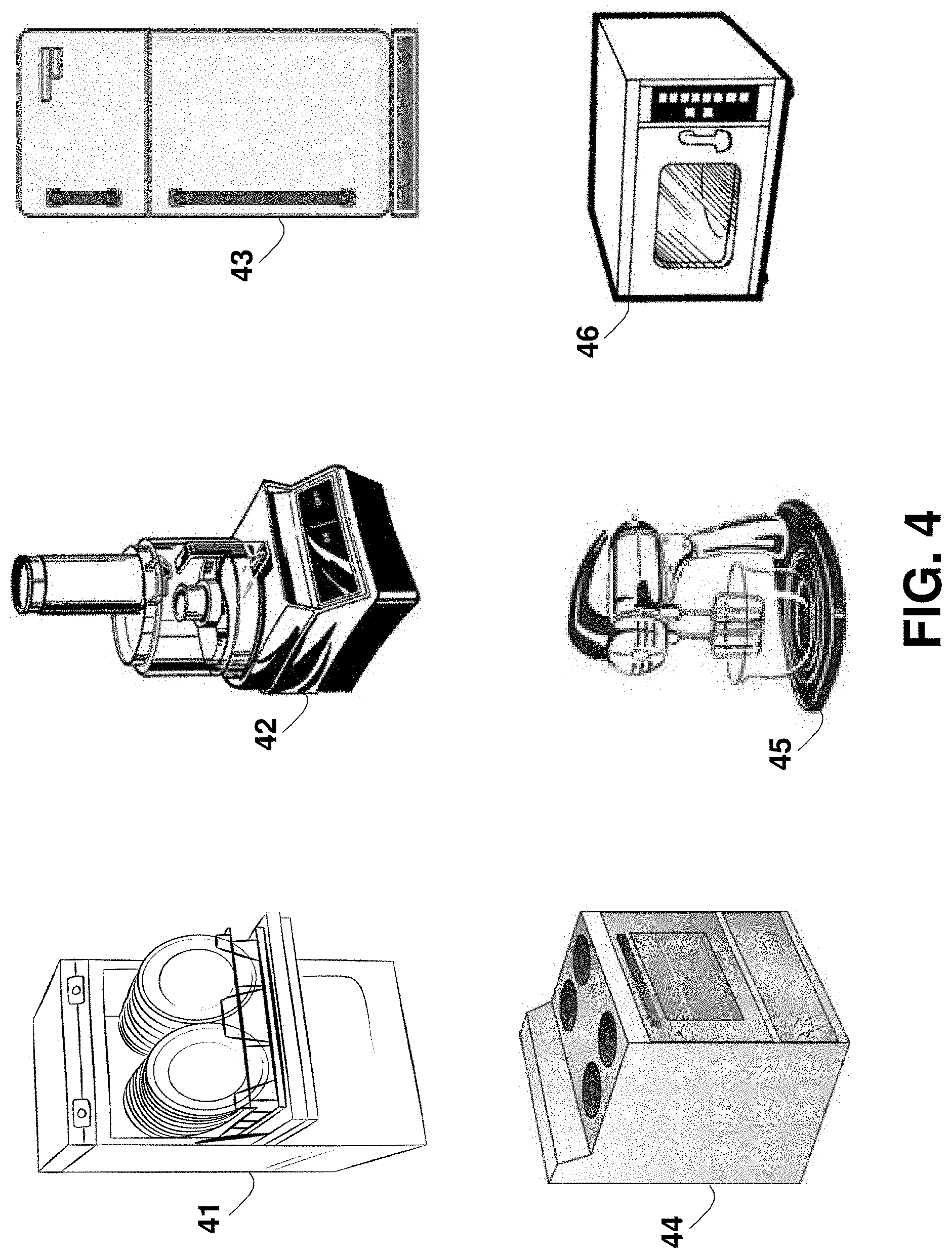 41
42
43
44
45
46
FIG. 4