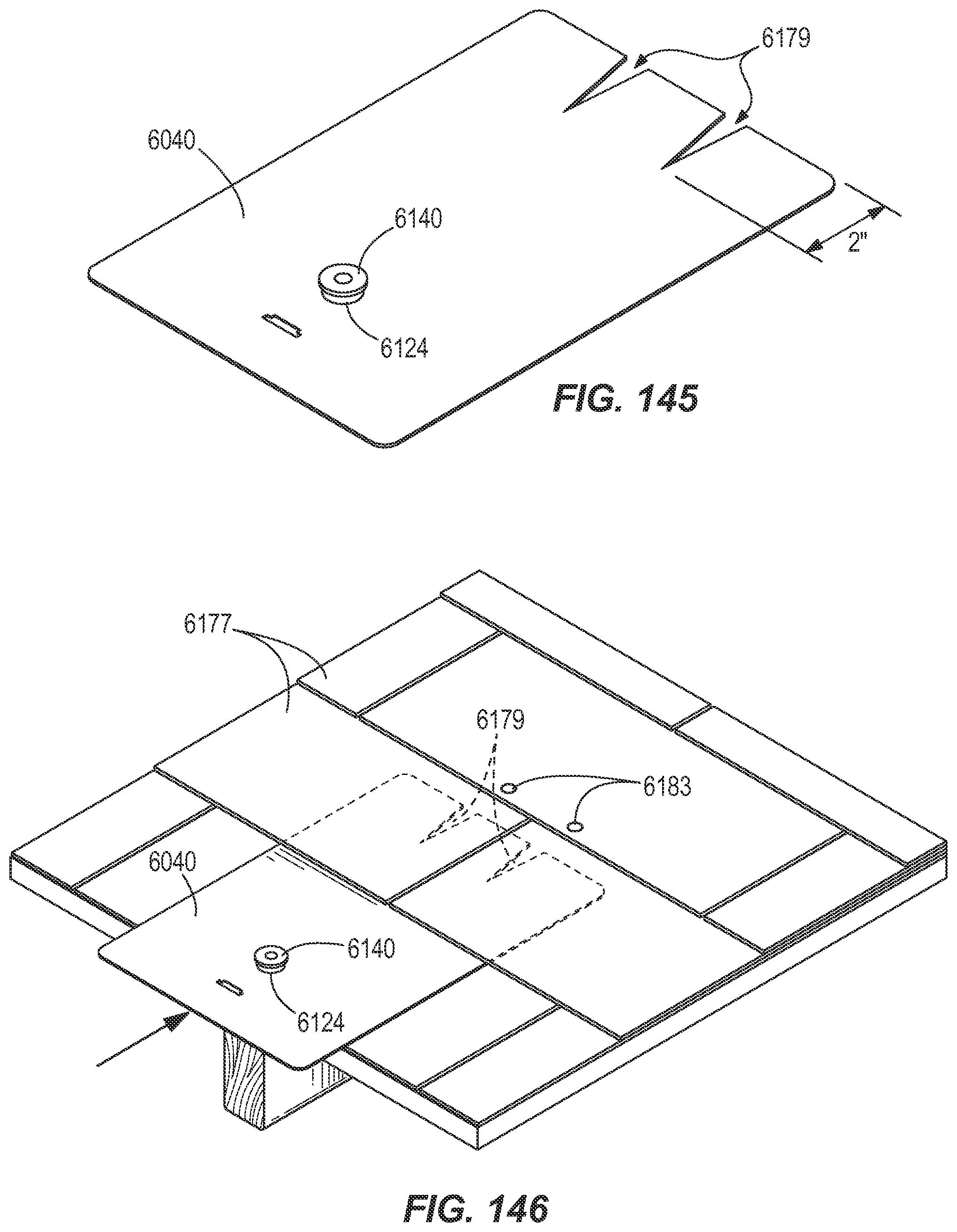 6179

6040

6140

2"

6124

FIG. 145

6177

6179

6183

6040

6140

6124

FIG. 146