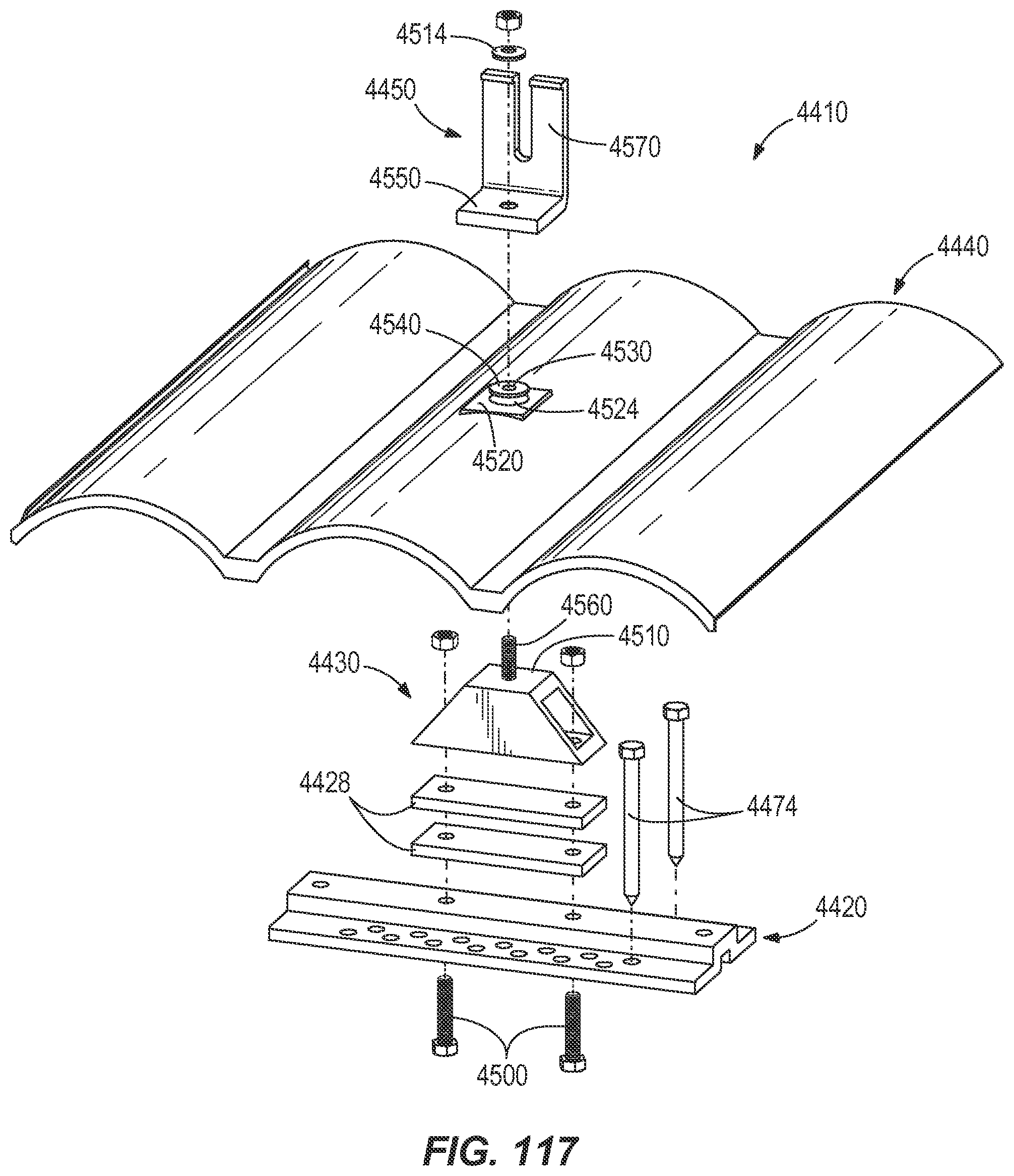 4514
4450
4410
4570
4550
4440
4540
4530
4524
4520
4560
4510
4430
4428
4474
4420
4500
FIG. 117