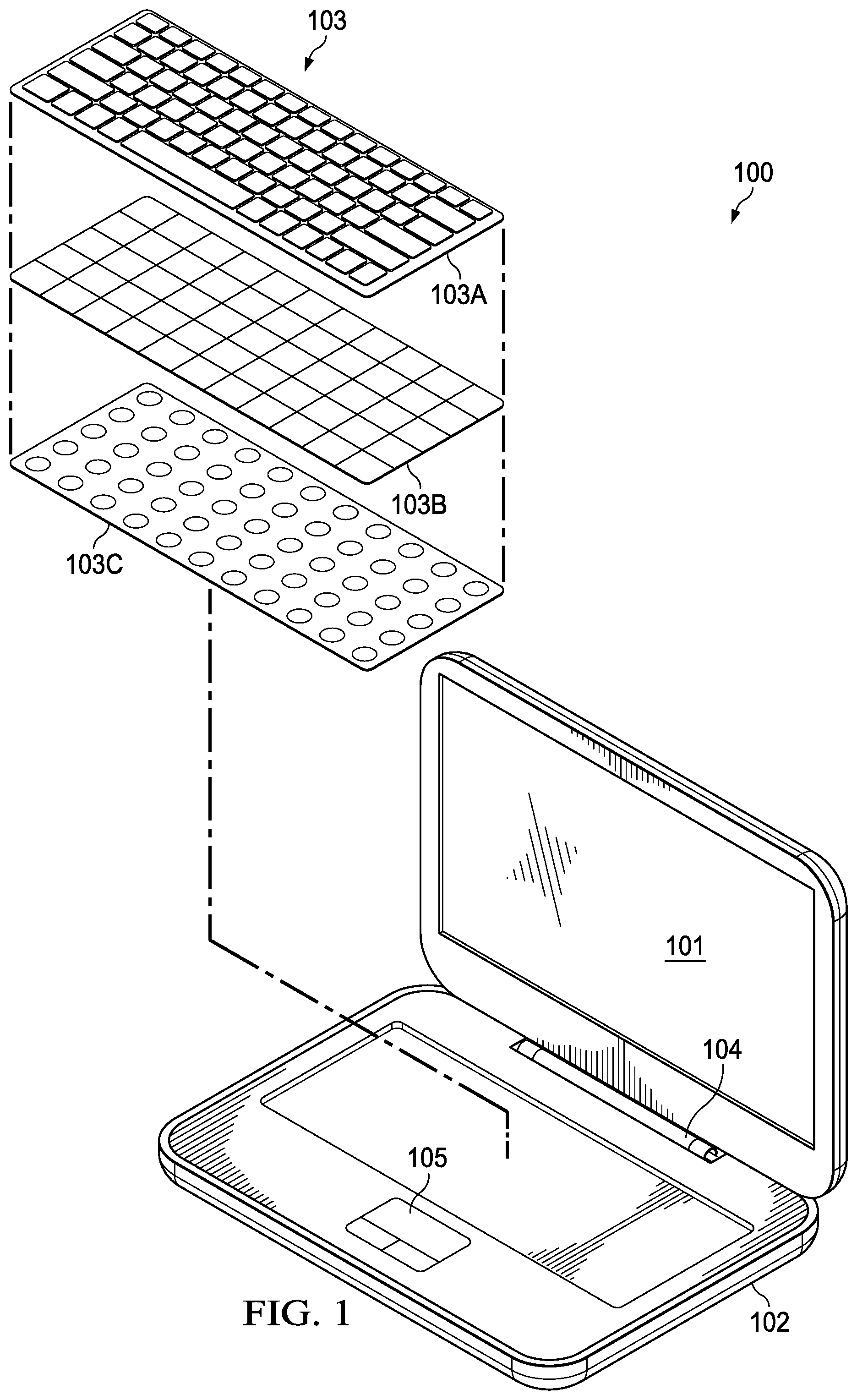 103

100

103A

103B

103C

101

104

105

FIG. 1

102