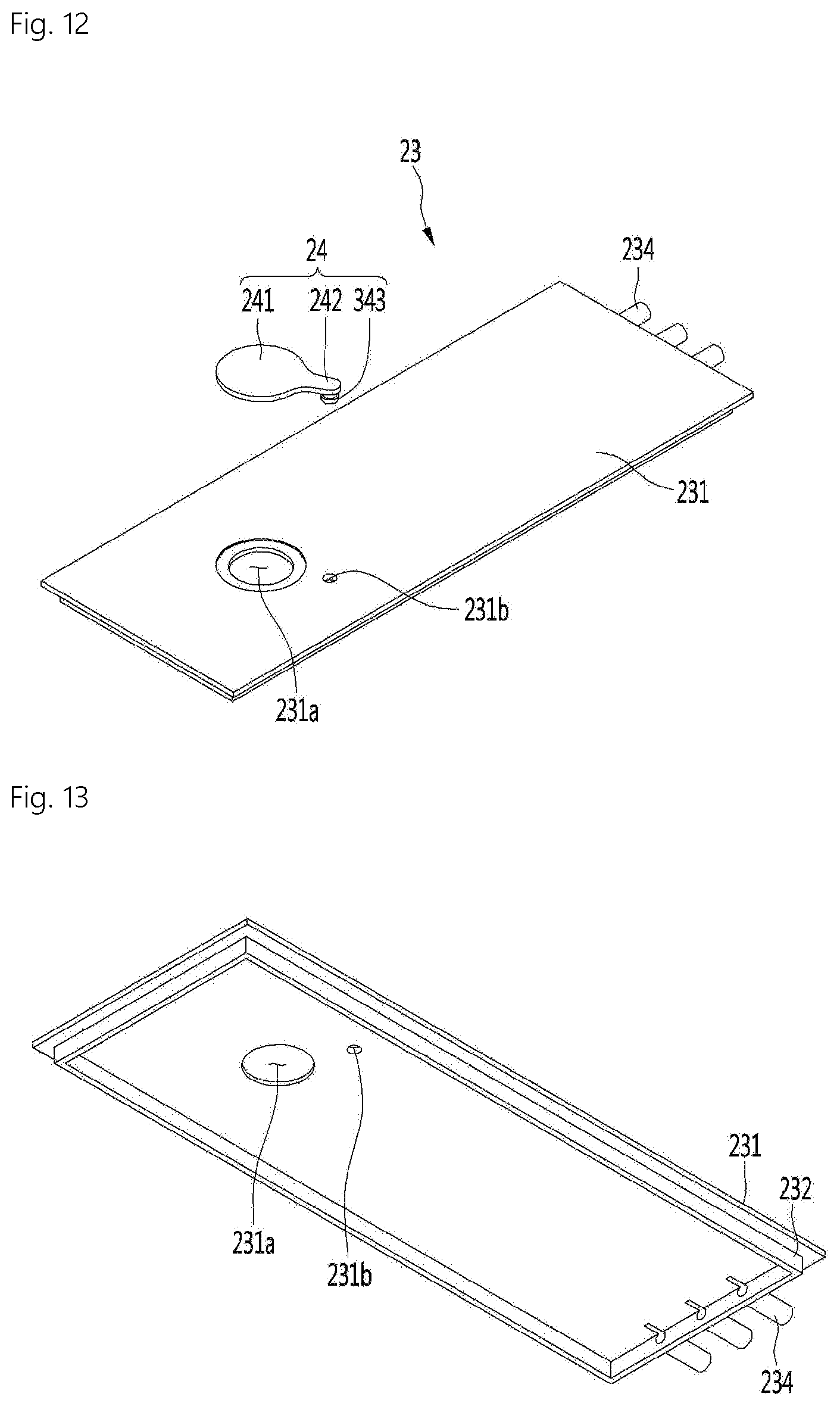 Fig. 12

23

24

241 242 343

234

231

231b

231a

Fig. 13

231

232

231a

231b

234