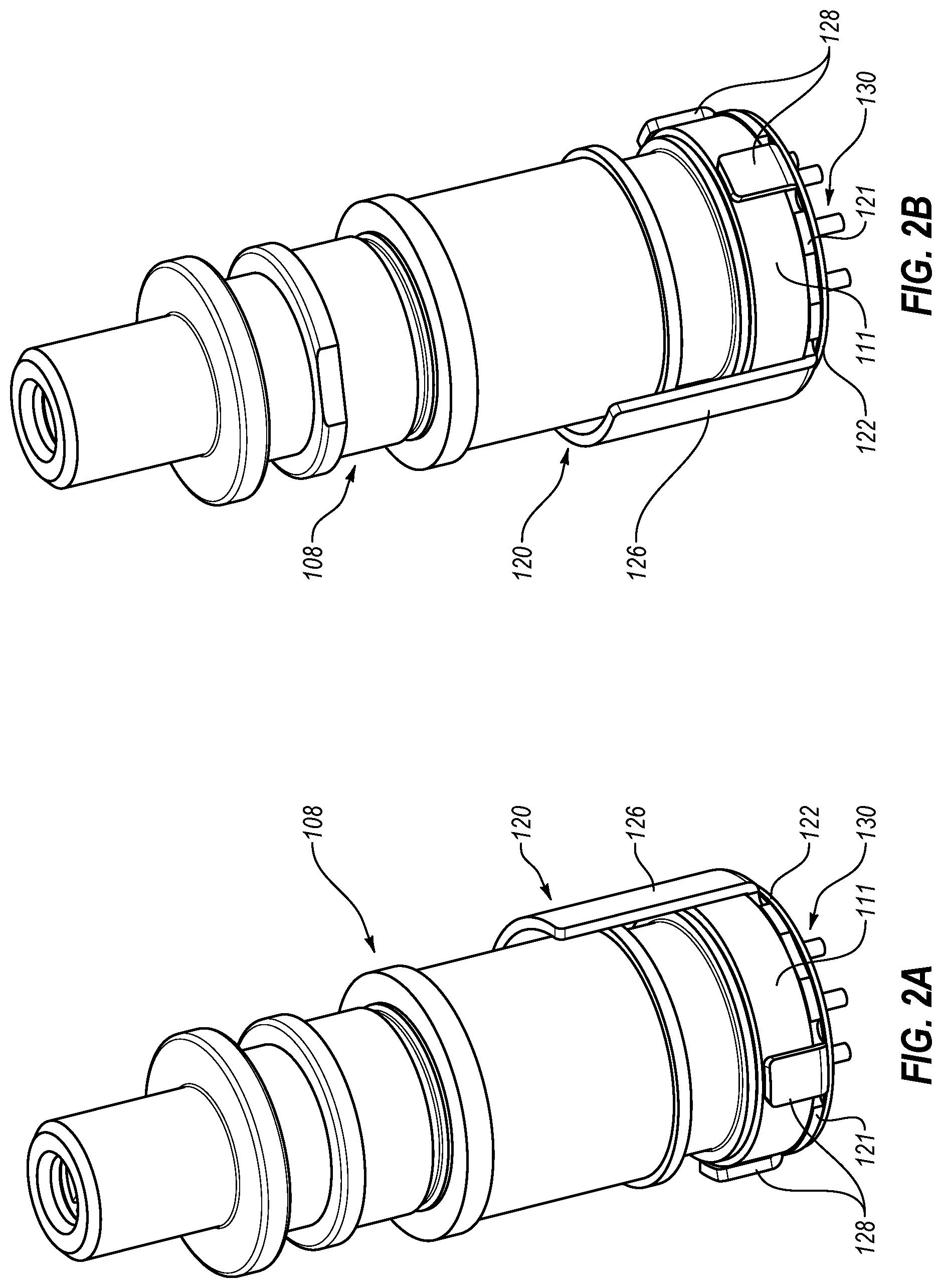 108
120
126
122
130
111
121
128
FIG. 2A

108
120
126
122
111
121
130
128
FIG. 2B