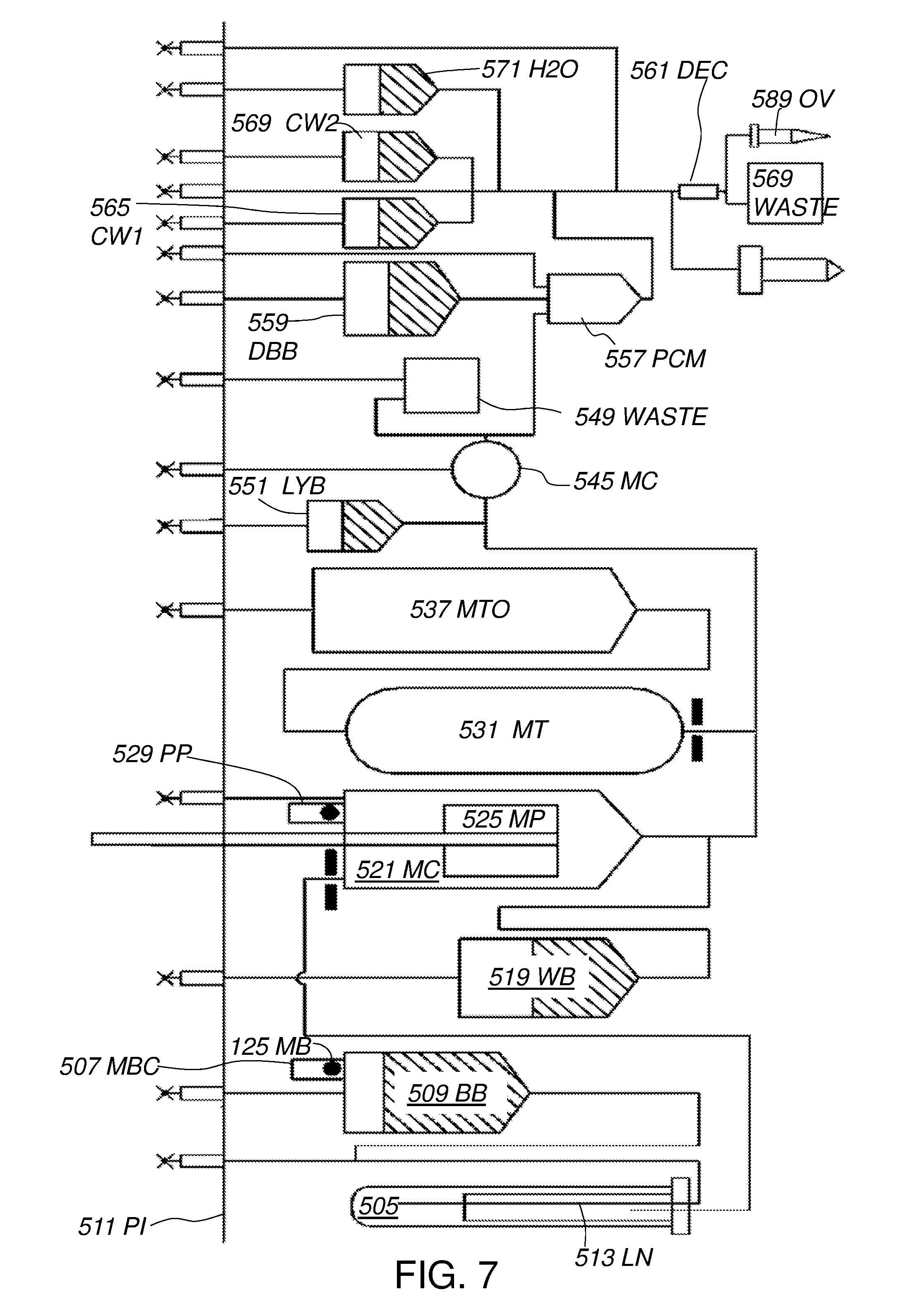 571 H2O
561 DEC
589 OV
569 CW2
569 WASTE
565 CW1
559 DBB
557 PCM
549 WASTE
545 MC
551 LYB
537 MTO
531 MT
529 PP
525 MP
521 MC
519 WB
125 MB
507 MBC
509 BB
505
511 PI
513 LN
FIG. 7