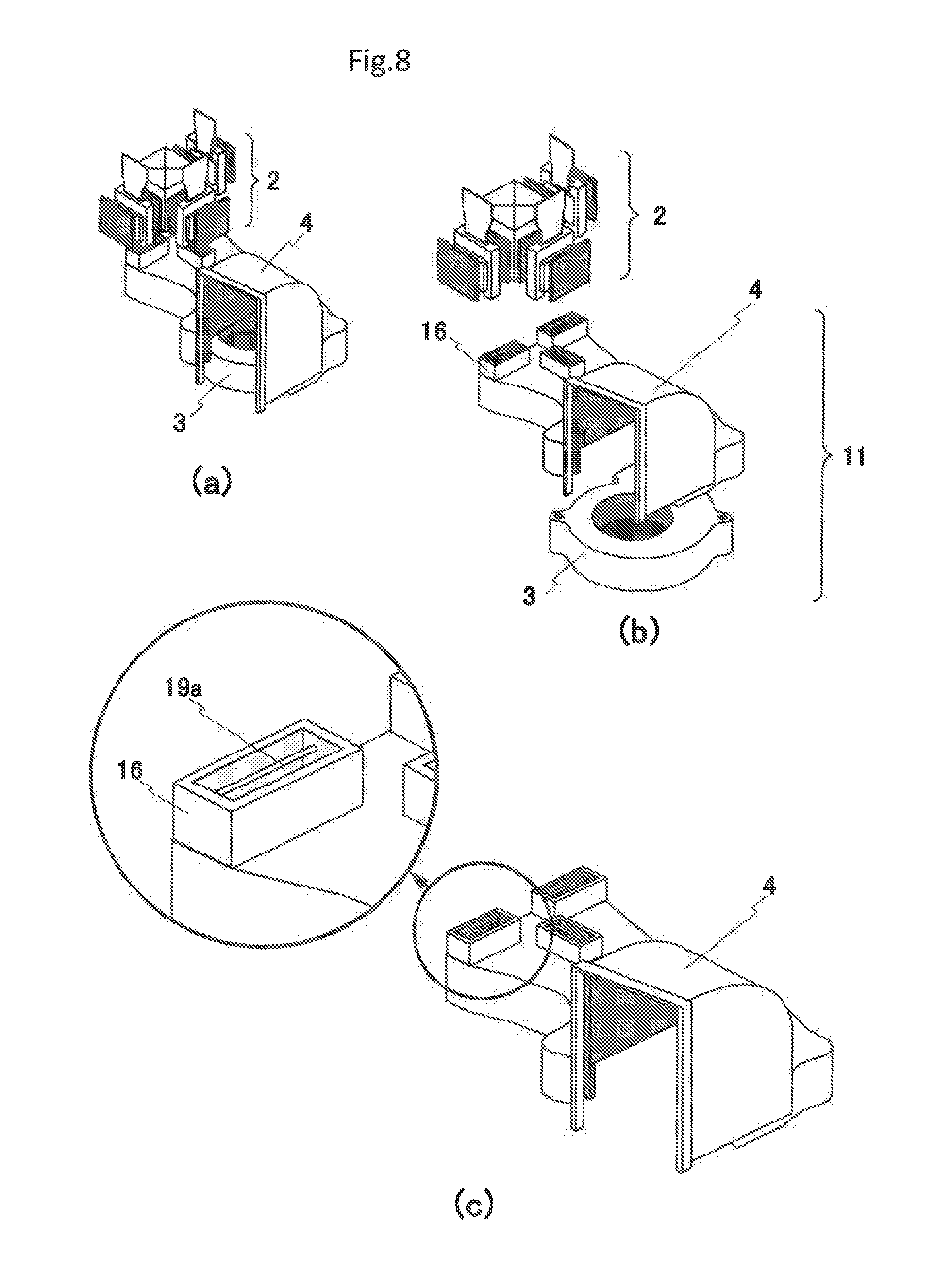 Fig.8

2

4

3

(a)

2

4

16

11

3

(b)

19a

16

4

(c)