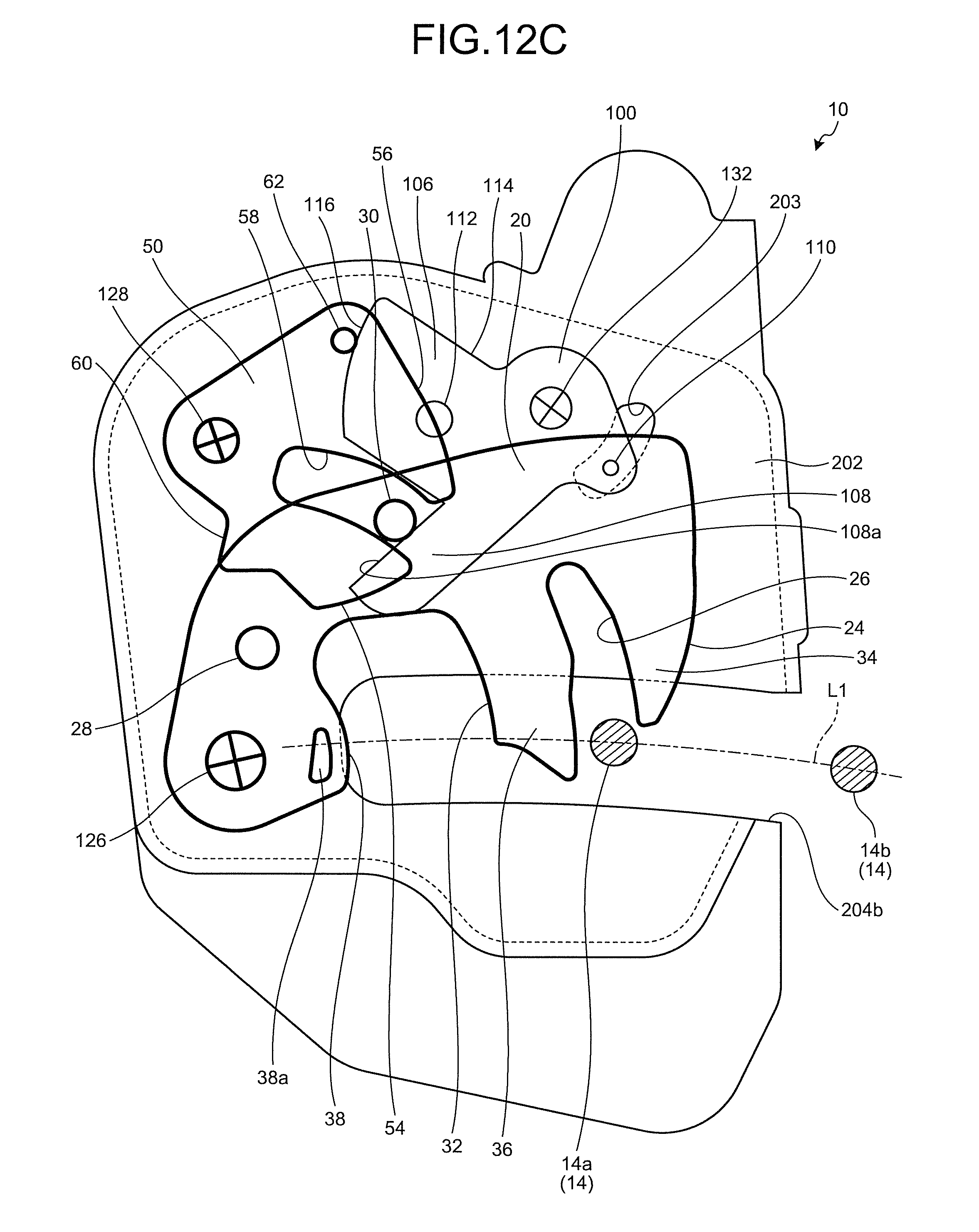 FIG.12C

10

100

56

132

62

106

114

203

116

30

112

20

58

110

50

128

60

202

108

108a

26

24

34

L1

28

126

14b
(14)

204b

38a

38

54

32

36

14a
(14)