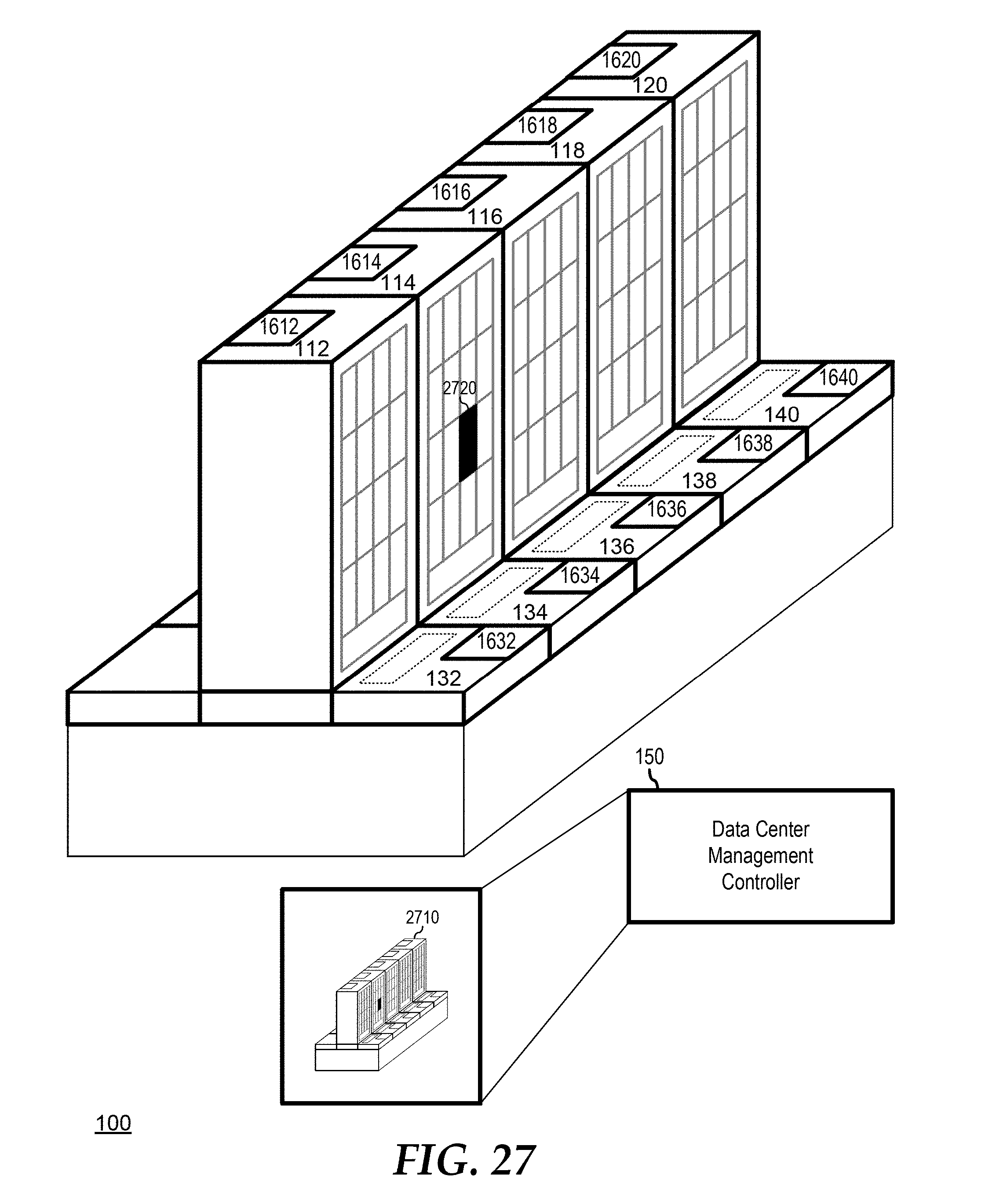 1620
120
1618
118
1616
116
1614
114
1612
112
2720
1640
140
1638
138
1636
136
1634
134
1632
132
150
Data Center Management Controller
2710
100
FIG. 27