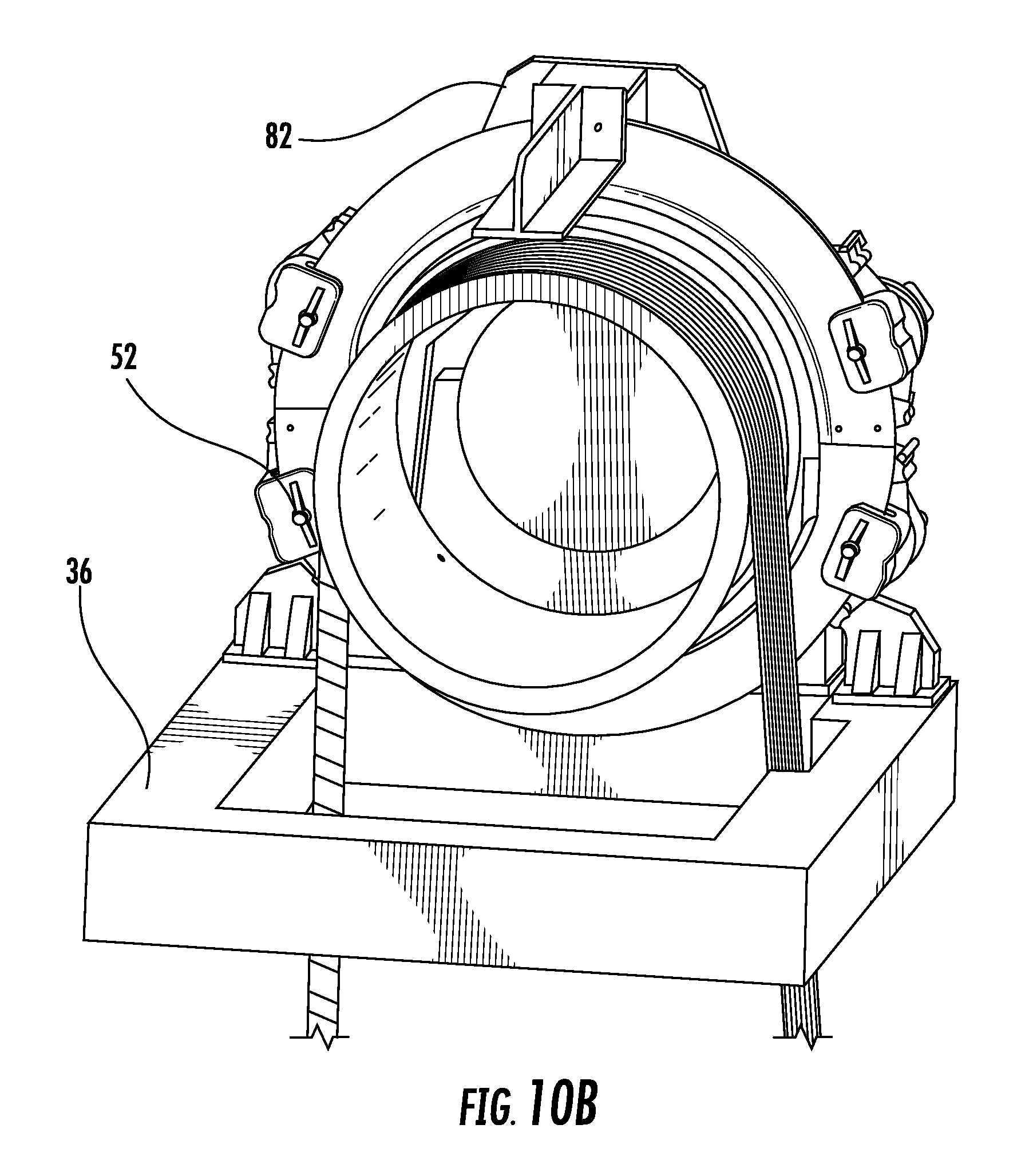 82

52

36

FIG. 10B