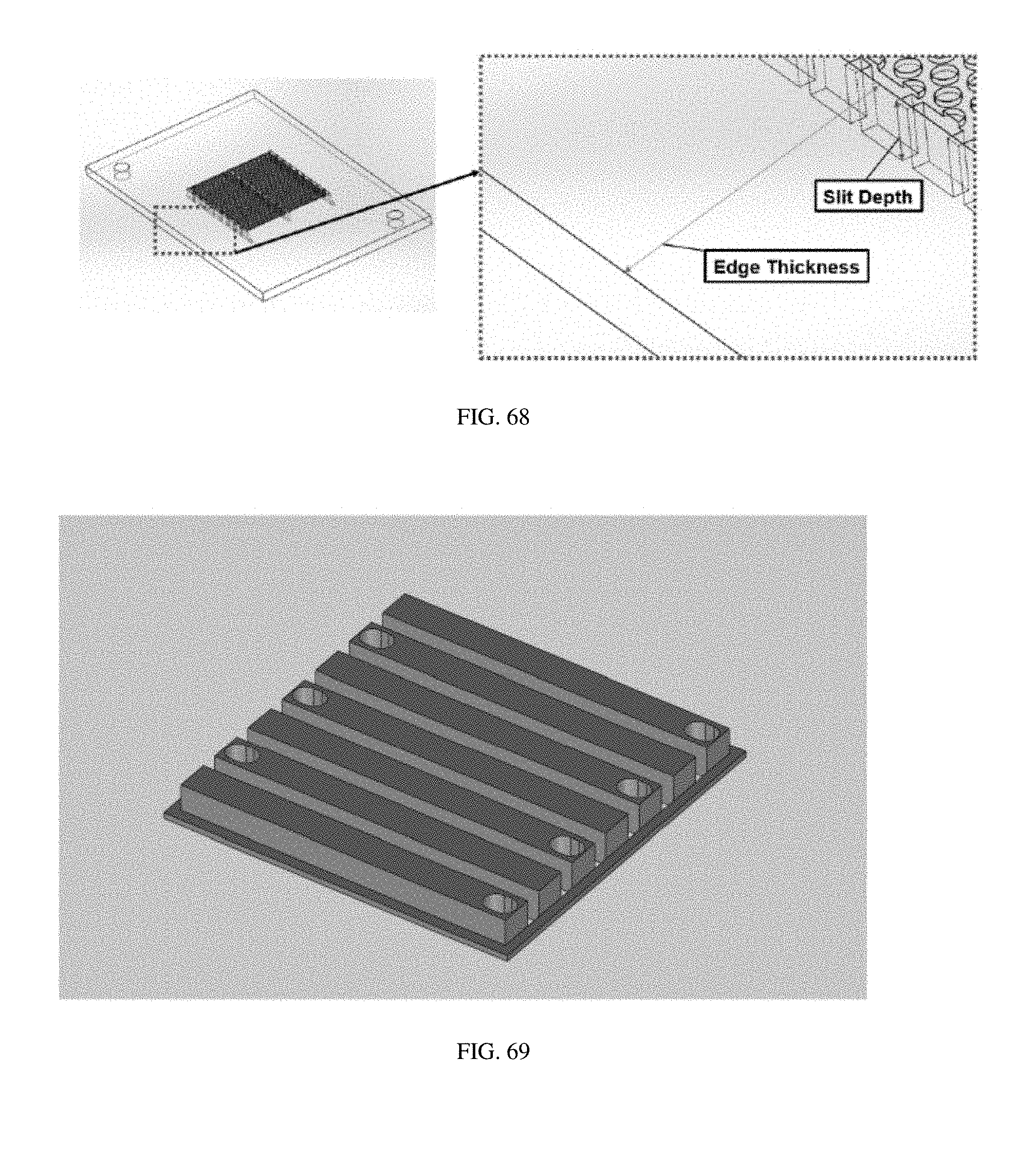 Slit Depth

Edge Thickness

FIG. 68

FIG. 69