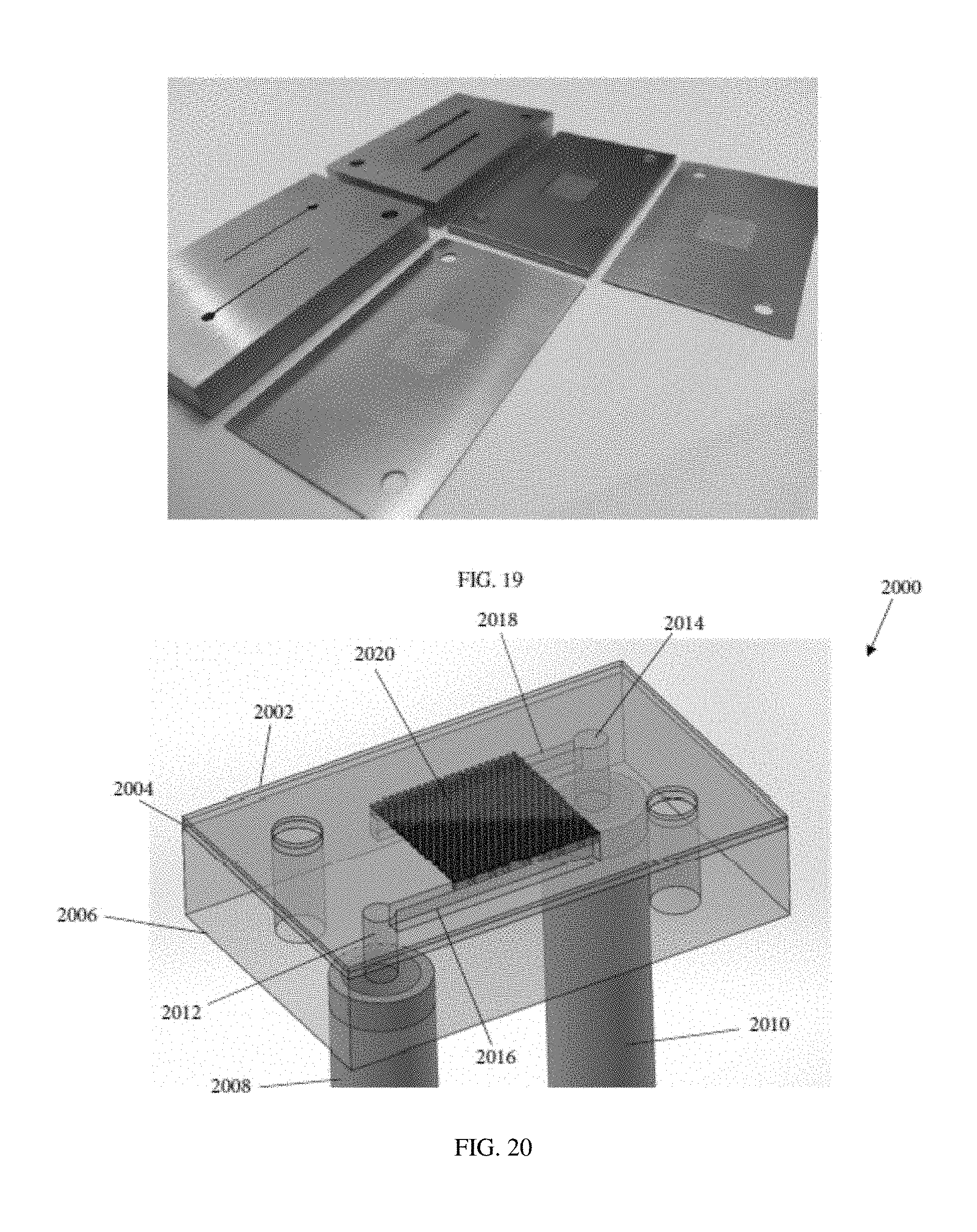 FIG. 19

2000

2018

2014

2020

2002

2004

2006

2012

2016

2010

2008

FIG. 20