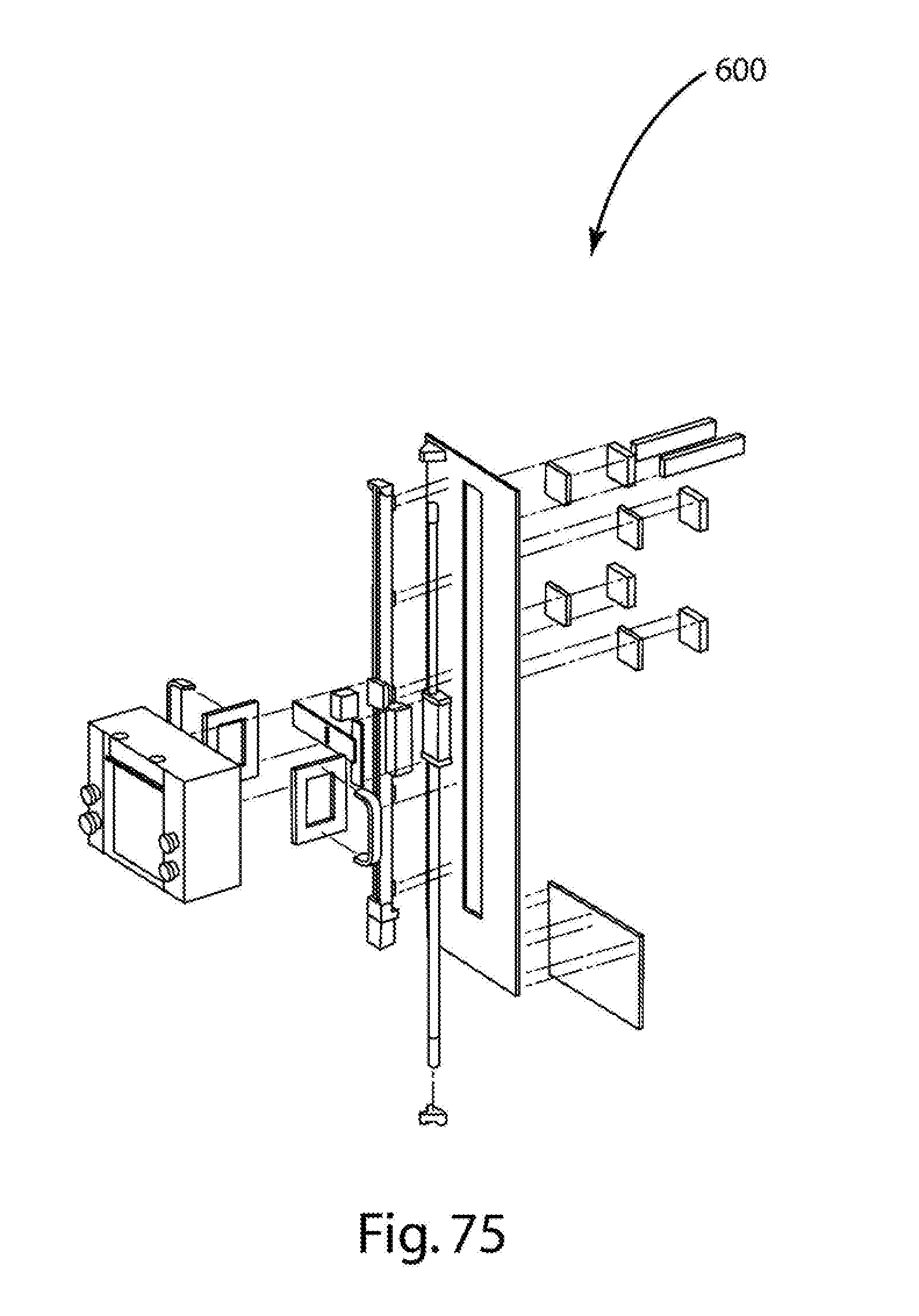 600

Fig. 75