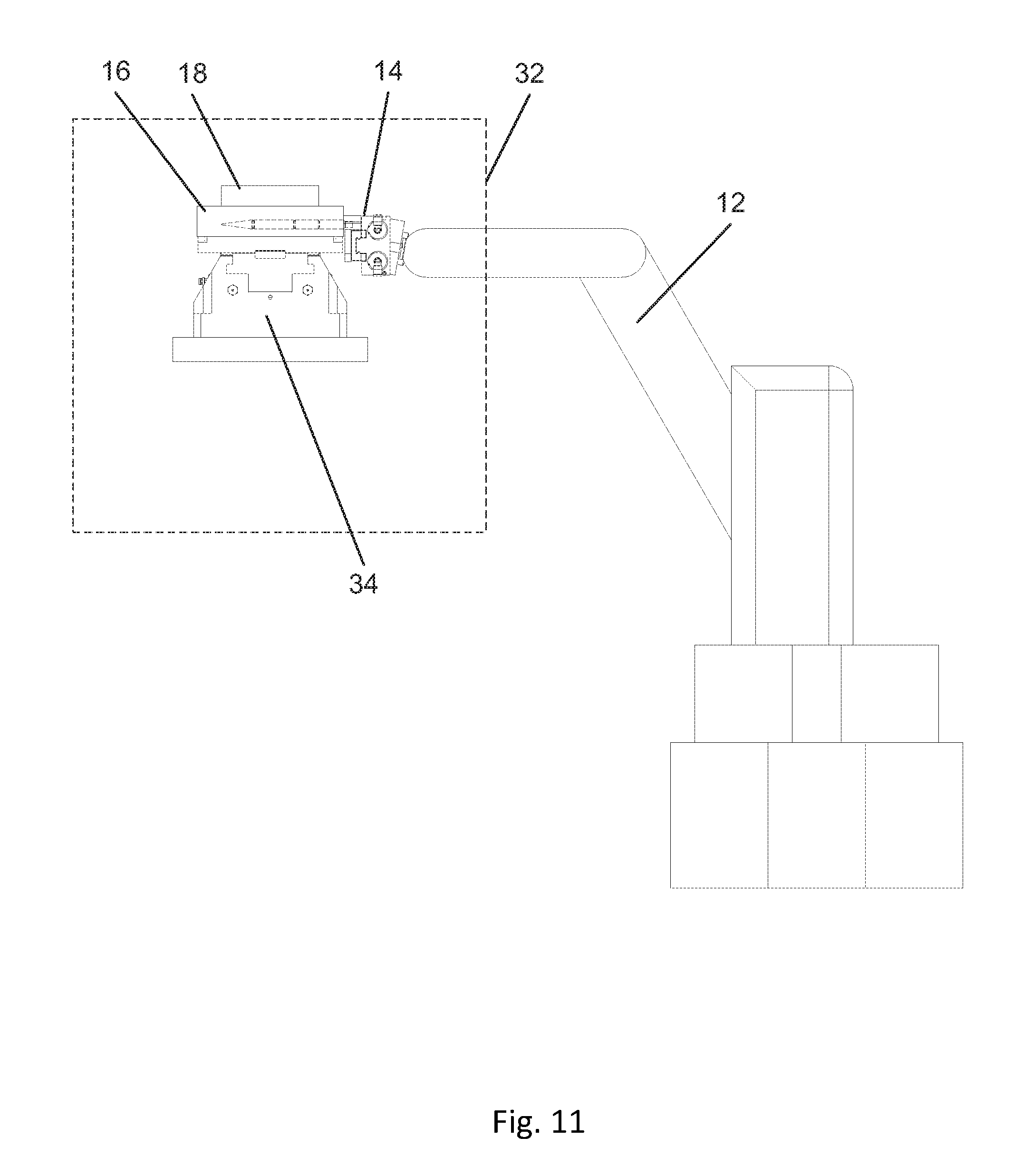 16
18
14
32
12
34

Fig. 11