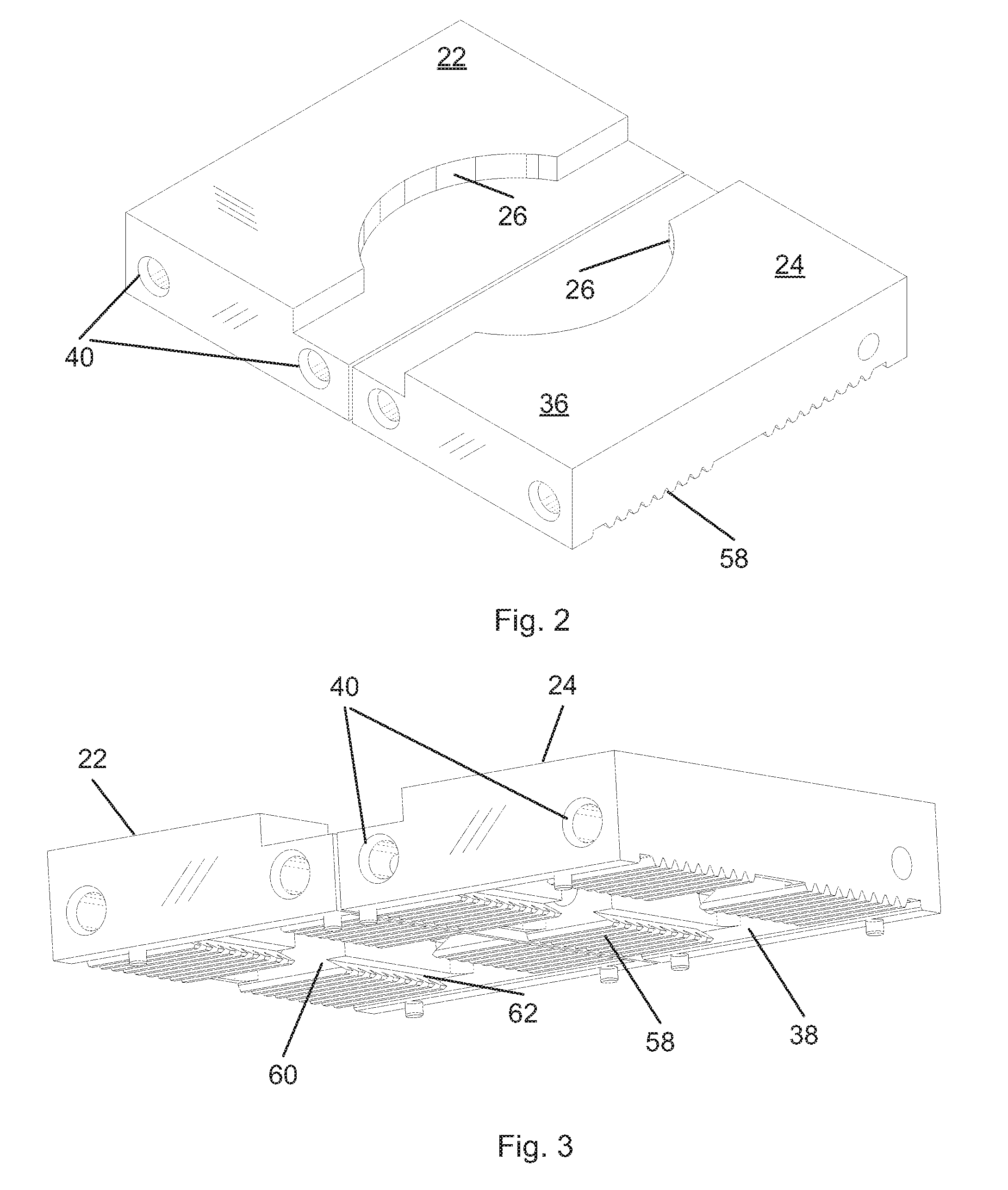 22

26

26

24

40

36

58

Fig. 2

40

24

22

62

58

38

60

Fig. 3