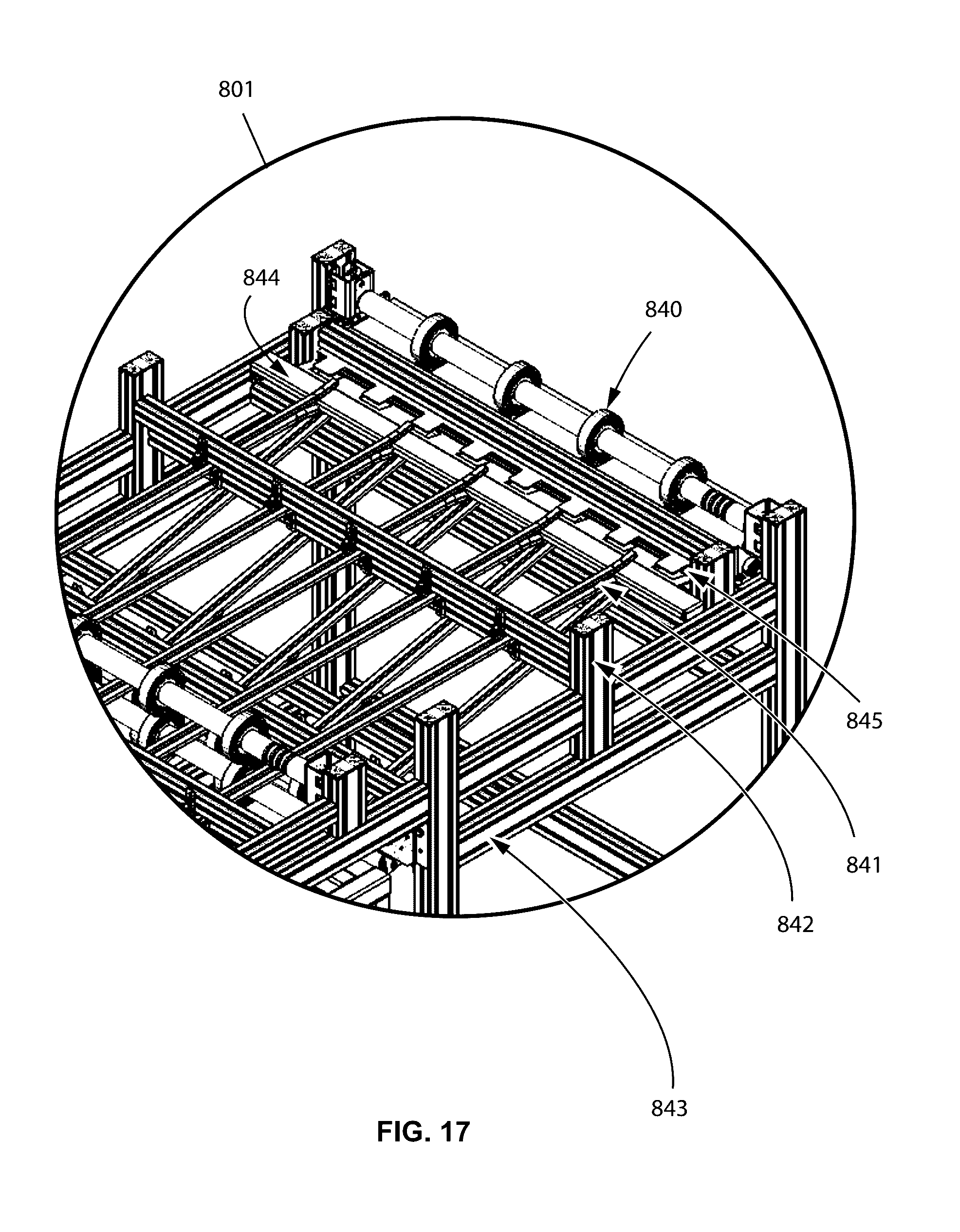 801

844

840

845

841

842

843

FIG. 17