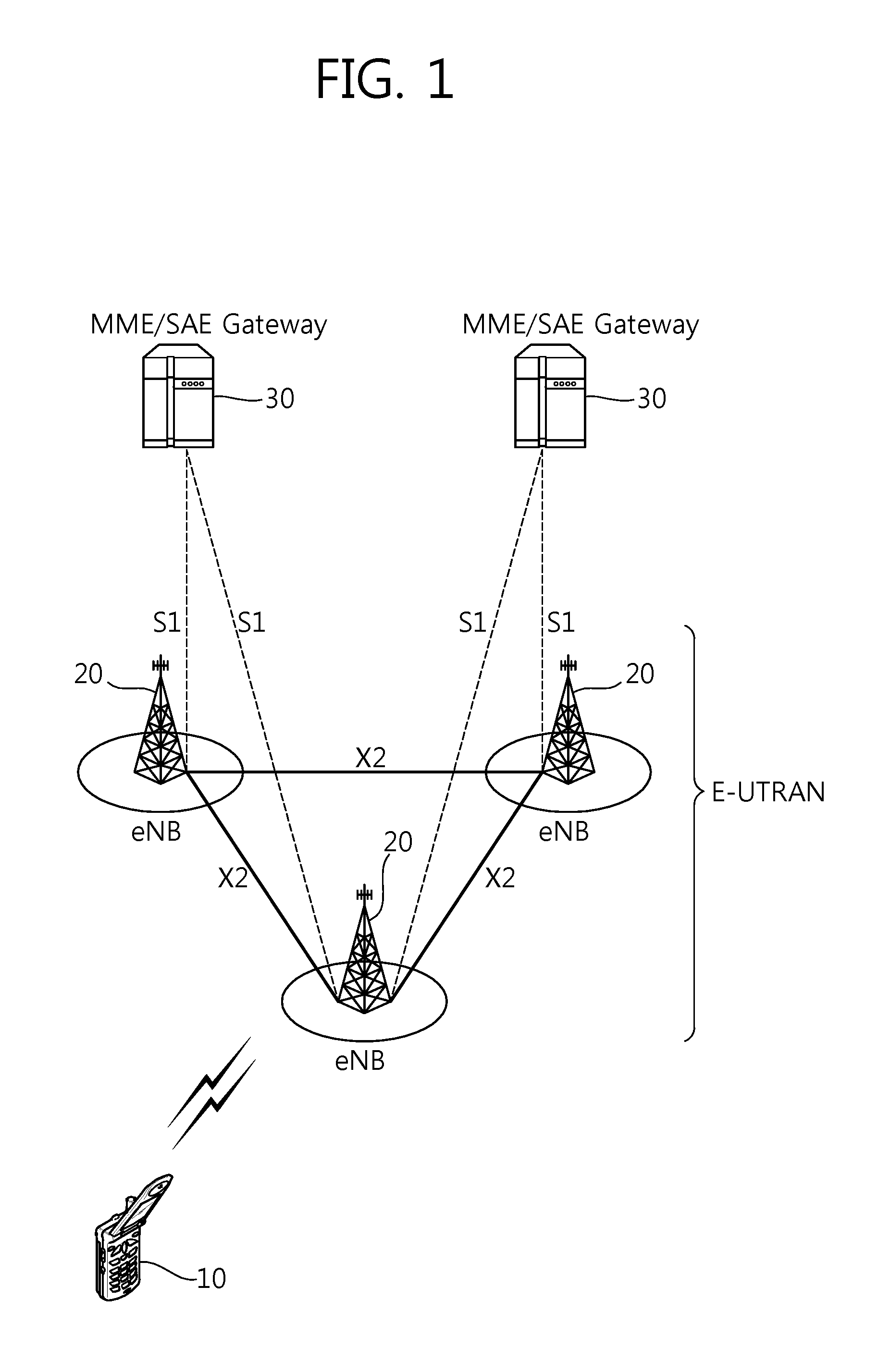 FIG. 1

MME/SAE Gateway

MME/SAE Gateway

30

30

S1

S1

S1

S1

20

20

X2

E-UTRAN

eNB

eNB

20

X2

X2

eNB

10