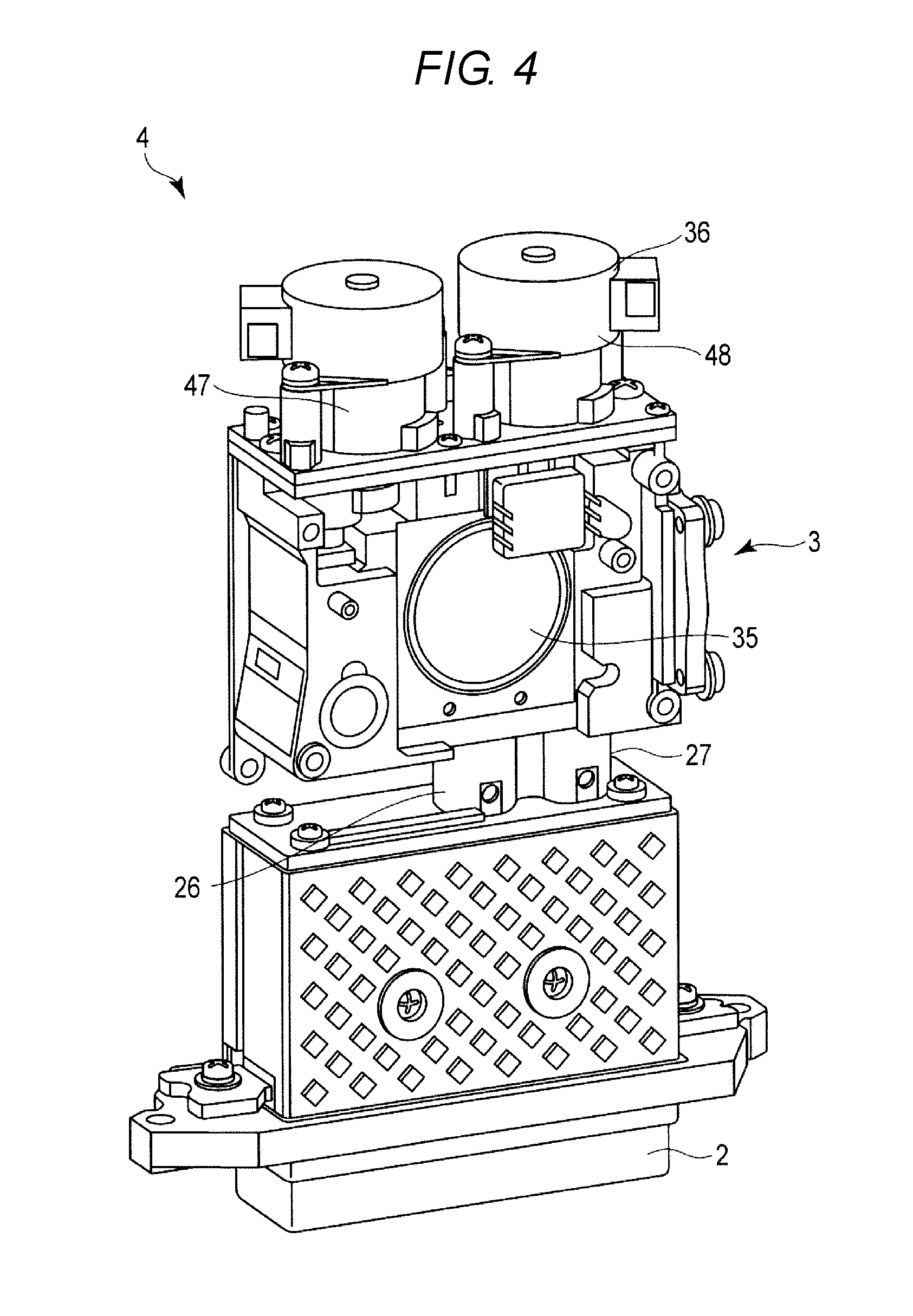 FIG. 4

4

36

48

47

3

35

27

26

2