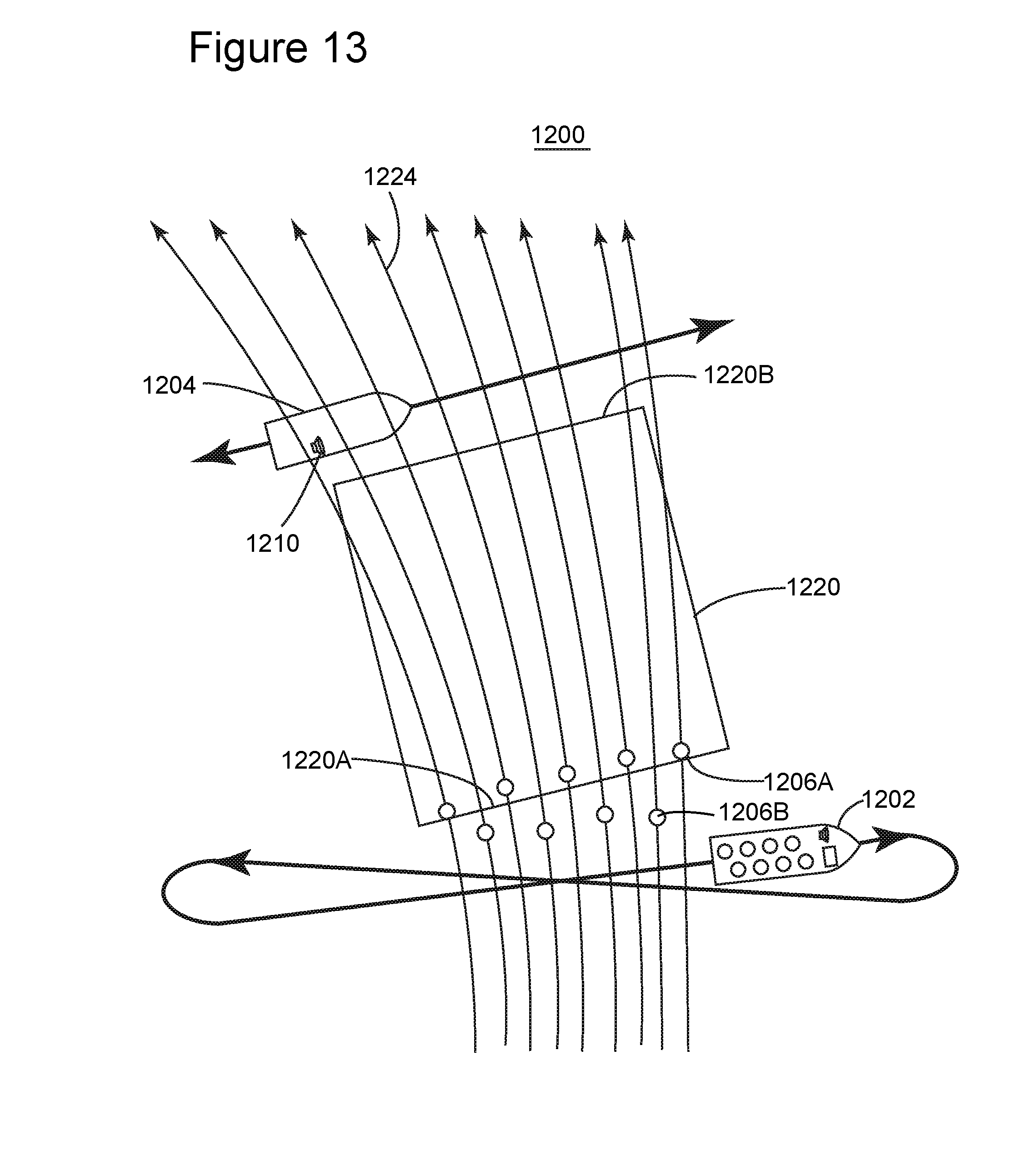 Figure 13

1200

1224

1204

1220B

1210

1220

1220A

1206A

1202

1206B