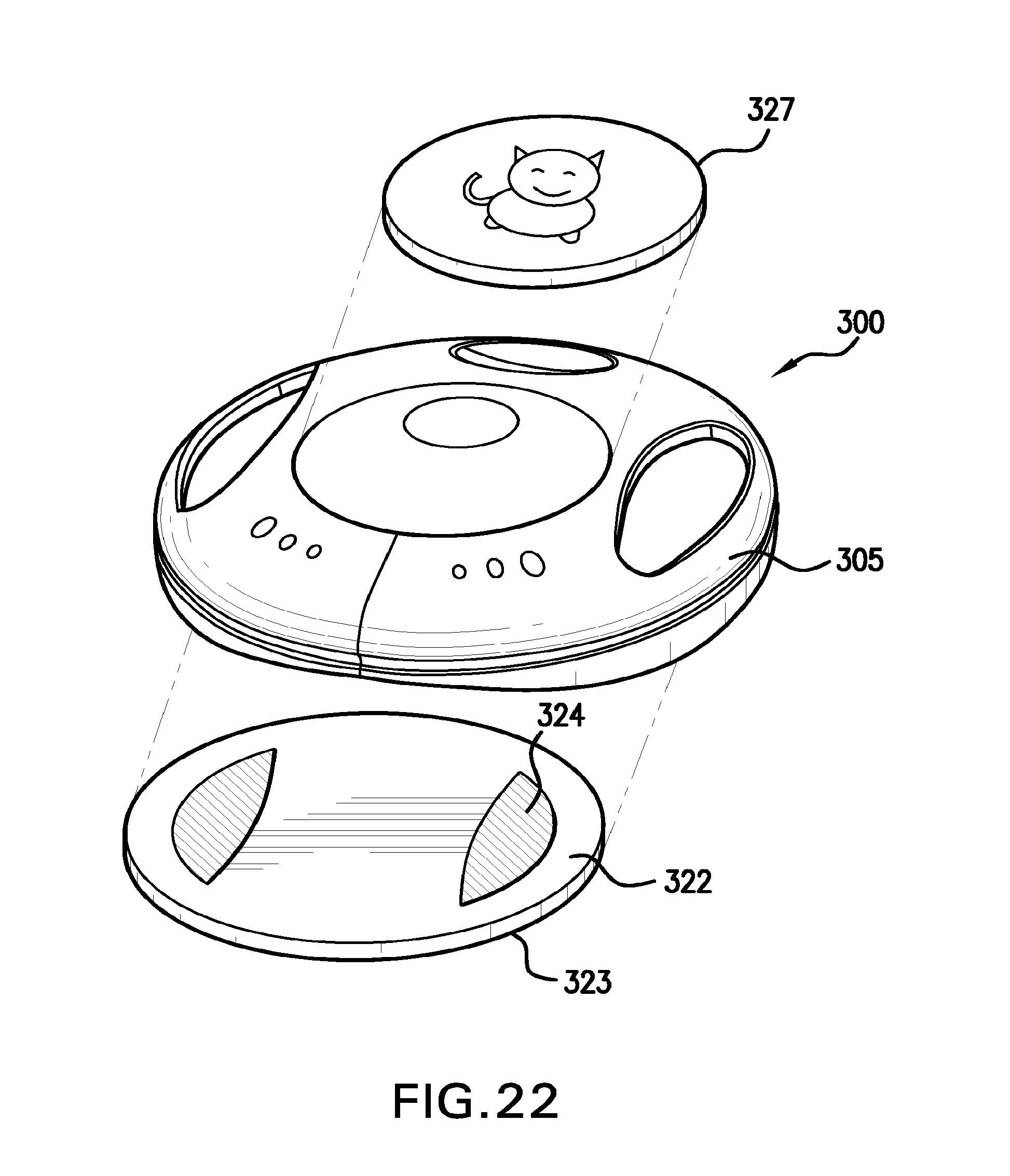 327

300

305

324

322

323

FIG.22